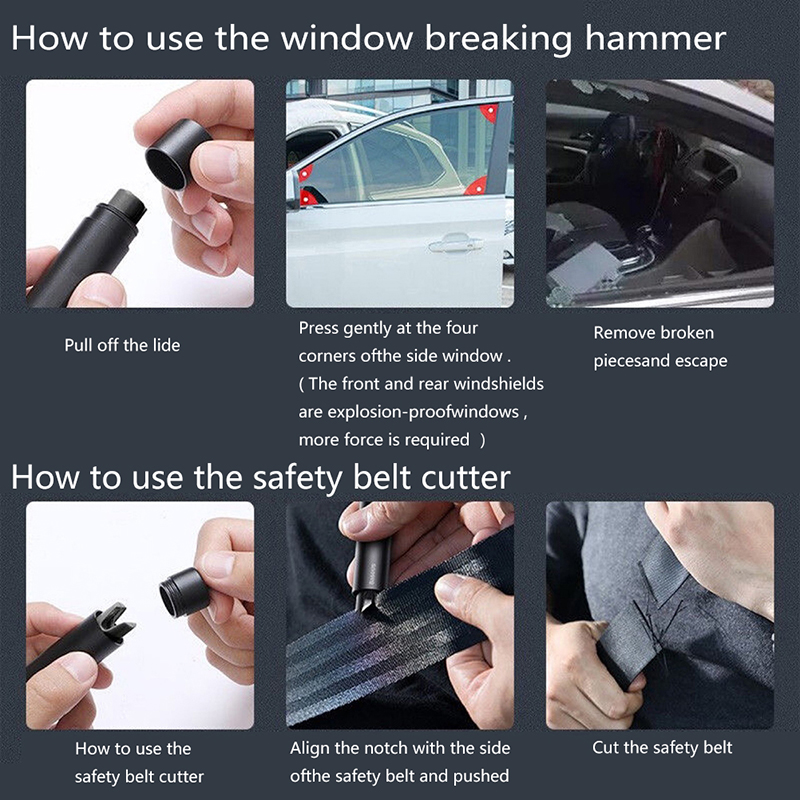 How to use the window breaking hammer

Pull off the lide

Press gently at the four corners ofthe side window . ( The front and rear windshields are explosion-proofwindows , more force is required )

Remove broken piecesand escape

How to use the safety belt cutter

How to use the safety belt cutter

Align the notch with the side ofthe safety belt and pushed

Cut the safety belt