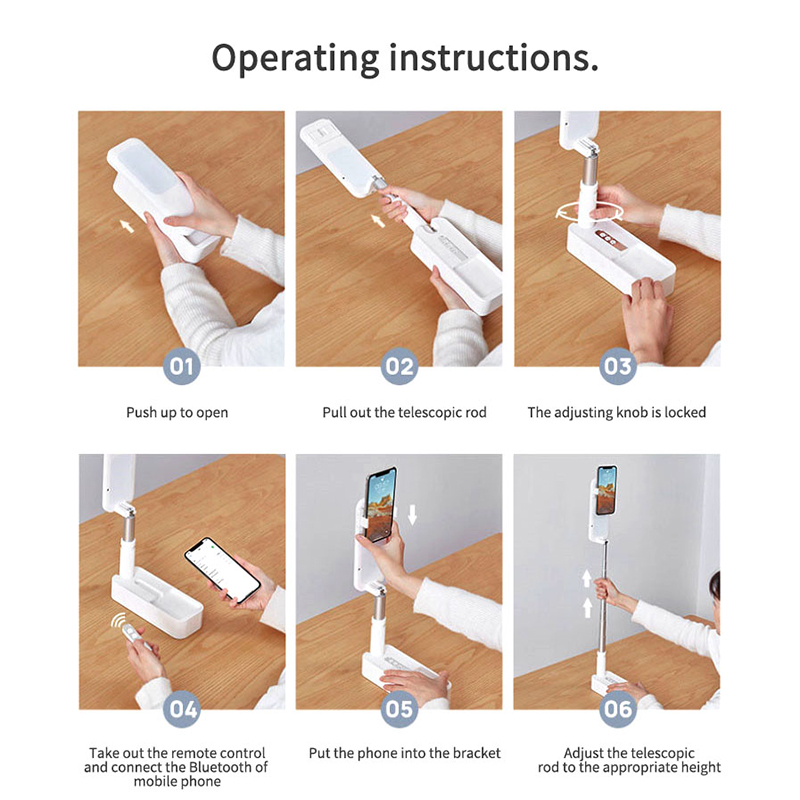 Operating instructions.

01
Push up to open

02
Pull out the telescopic rod

03
The adjusting knob is locked

04
Take out the remote control and connect the Bluetooth of mobile phone

05
Put the phone into the bracket

06
Adjust the telescopic rod to the appropriate height