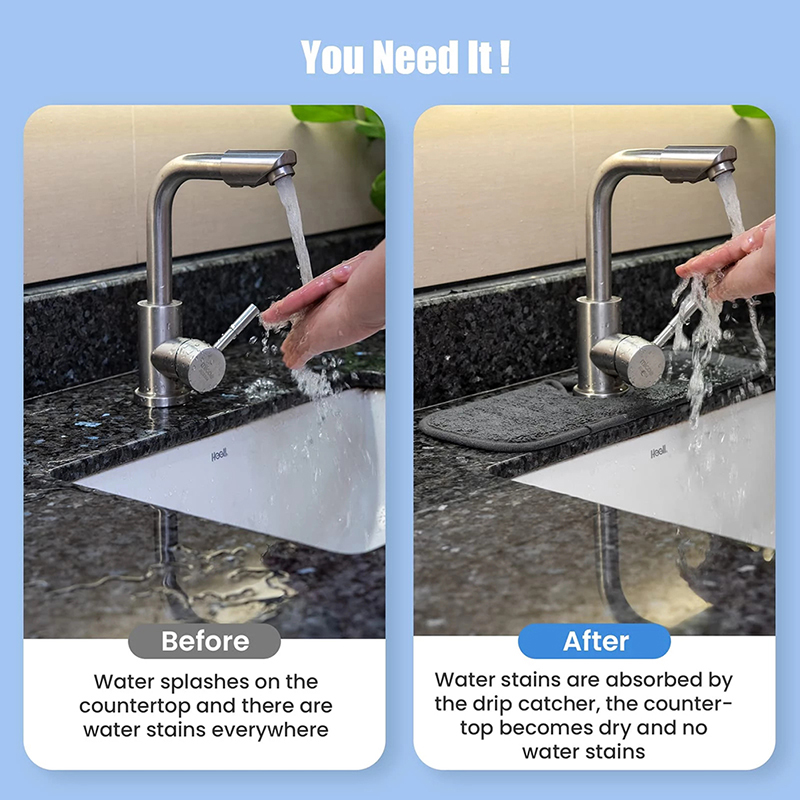 You Need It !

Heell

Before

Water splashes on the countertop and there are water stains everywhere

Heell

After

Water stains are absorbed by the drip catcher, the countertop becomes dry and no water stains