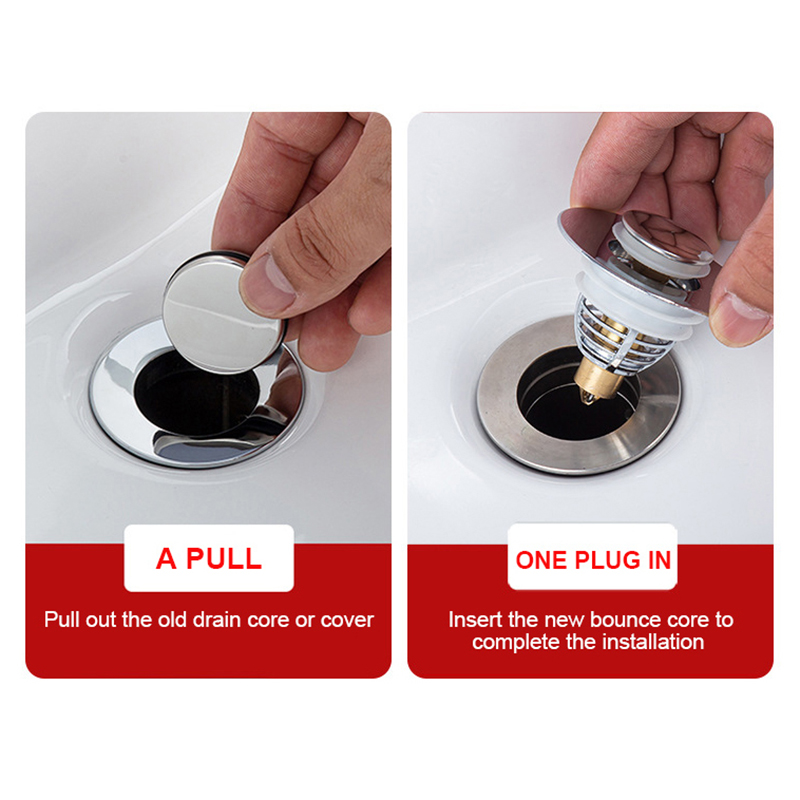 A PULL

Pull out the old drain core or cover

ONE PLUG IN

Insert the new bounce core to complete the installation