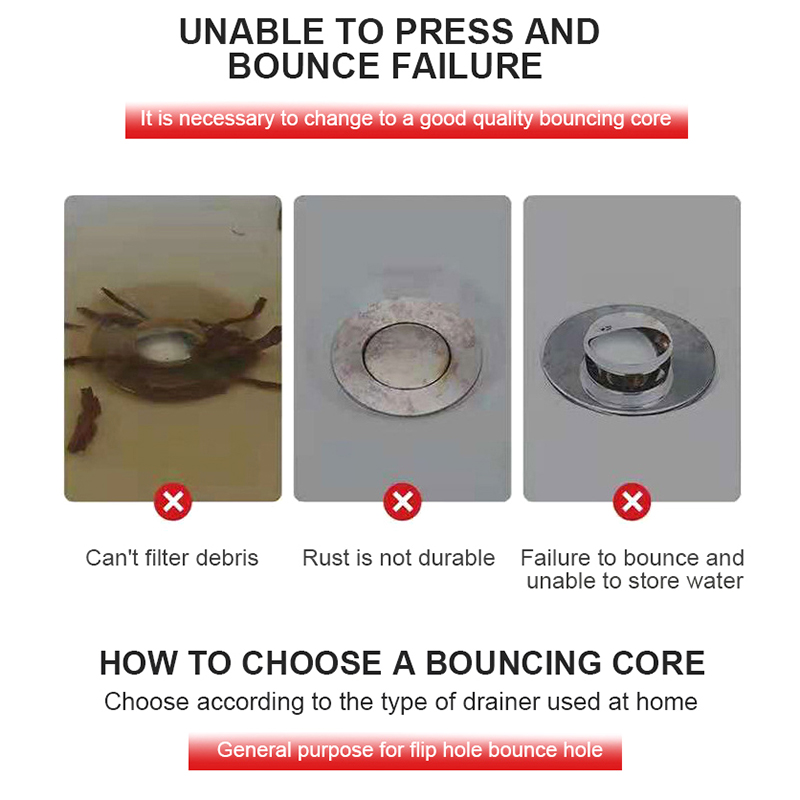 UNABLE TO PRESS AND BOUNCE FAILURE

It is necessary to change to a good quality bouncing core

Can't filter debris

Rust is not durable

Failure to bounce and unable to store water

HOW TO CHOOSE A BOUNCING CORE

Choose according to the type of drainer used at home

General purpose for flip hole bounce hole