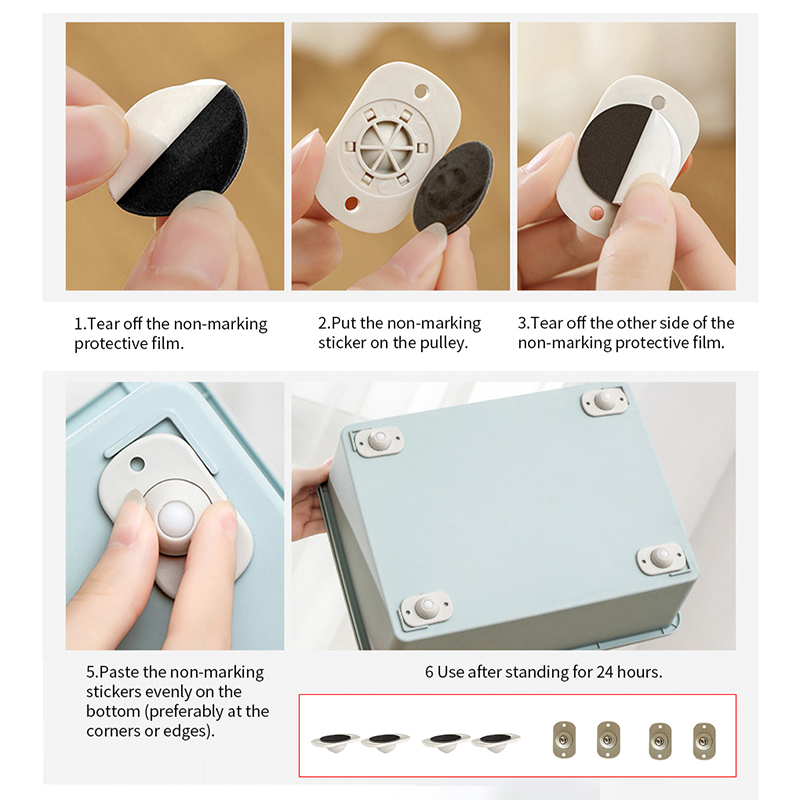 1.Tear off the non-marking protective film.

2.Put the non-marking sticker on the pulley.

3.Tear off the other side of the non-marking protective film.

5.Paste the non-marking stickers evenly on the bottom (preferably at the corners or edges).

6 Use after standing for 24 hours.