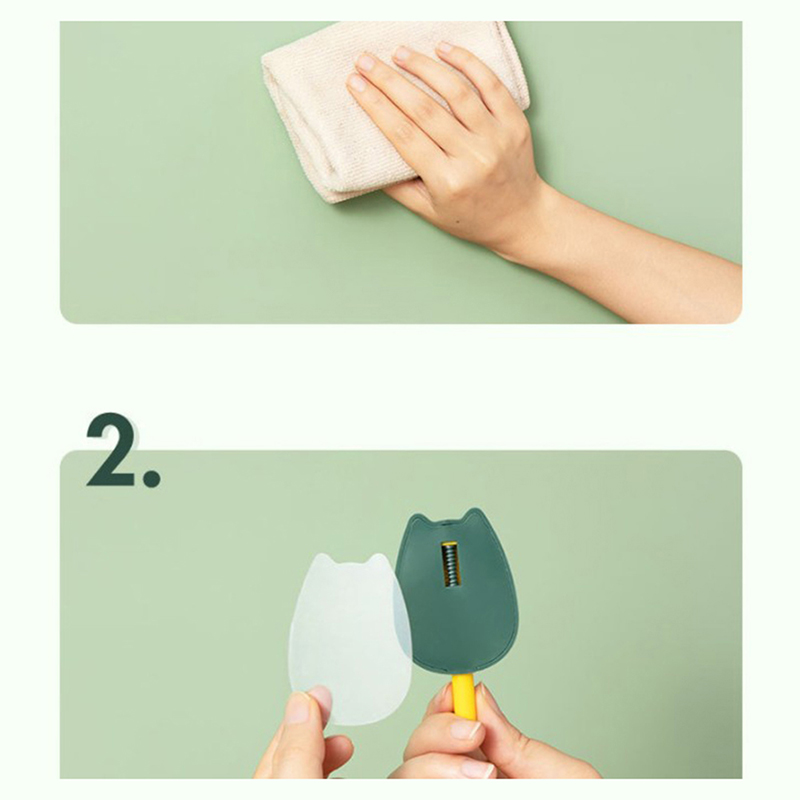 2.