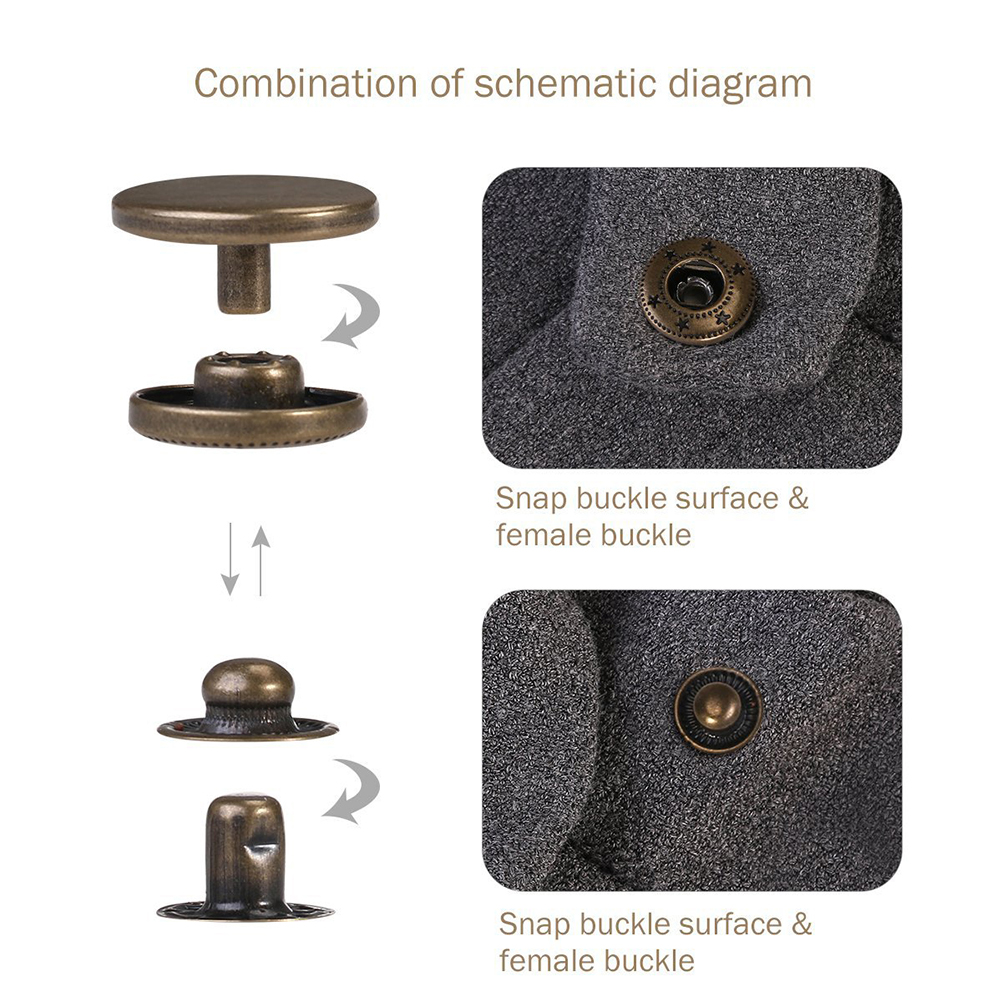 Combination of schematic diagram

Snap buckle surface & female buckle

Snap buckle surface & female buckle