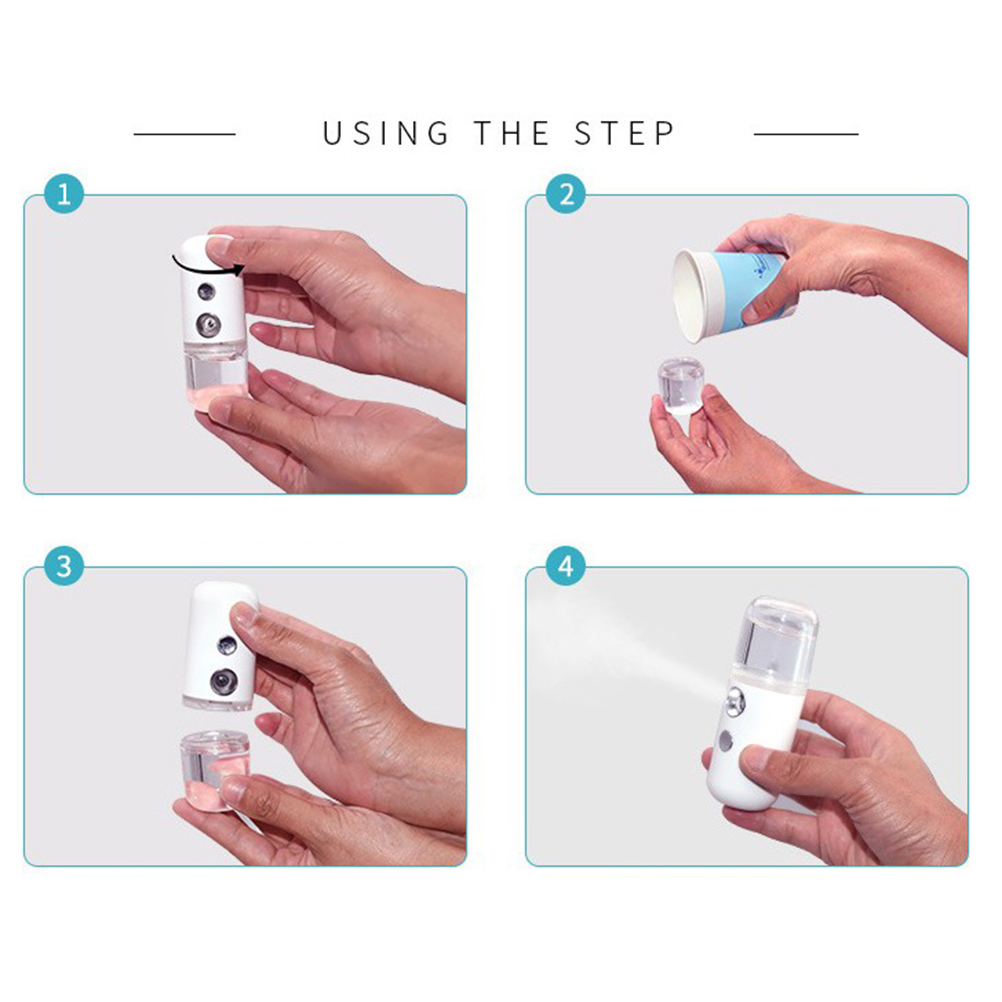 USING THE STEP

1

2

3

4