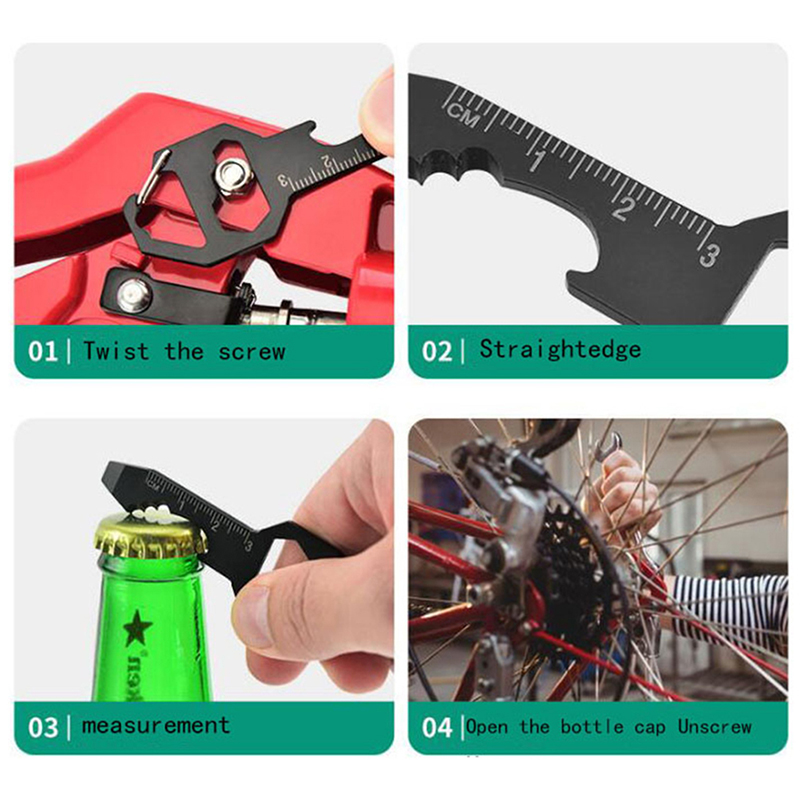 3 2

01 | Twist the screw

CM 1 2 3

02 | Straightedge

1 2 3

03 | measurement

04 | Open the bottle cap Unscrew