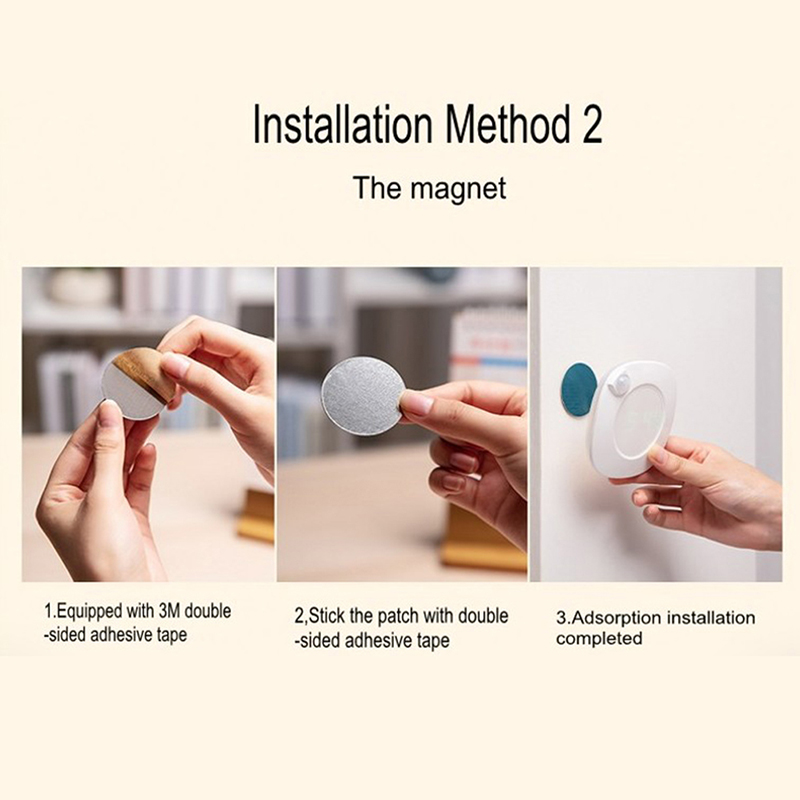 Installation Method 2

The magnet

1.Equipped with 3M double -sided adhesive tape

2,Stick the patch with double -sided adhesive tape

3.Adsorption installation completed