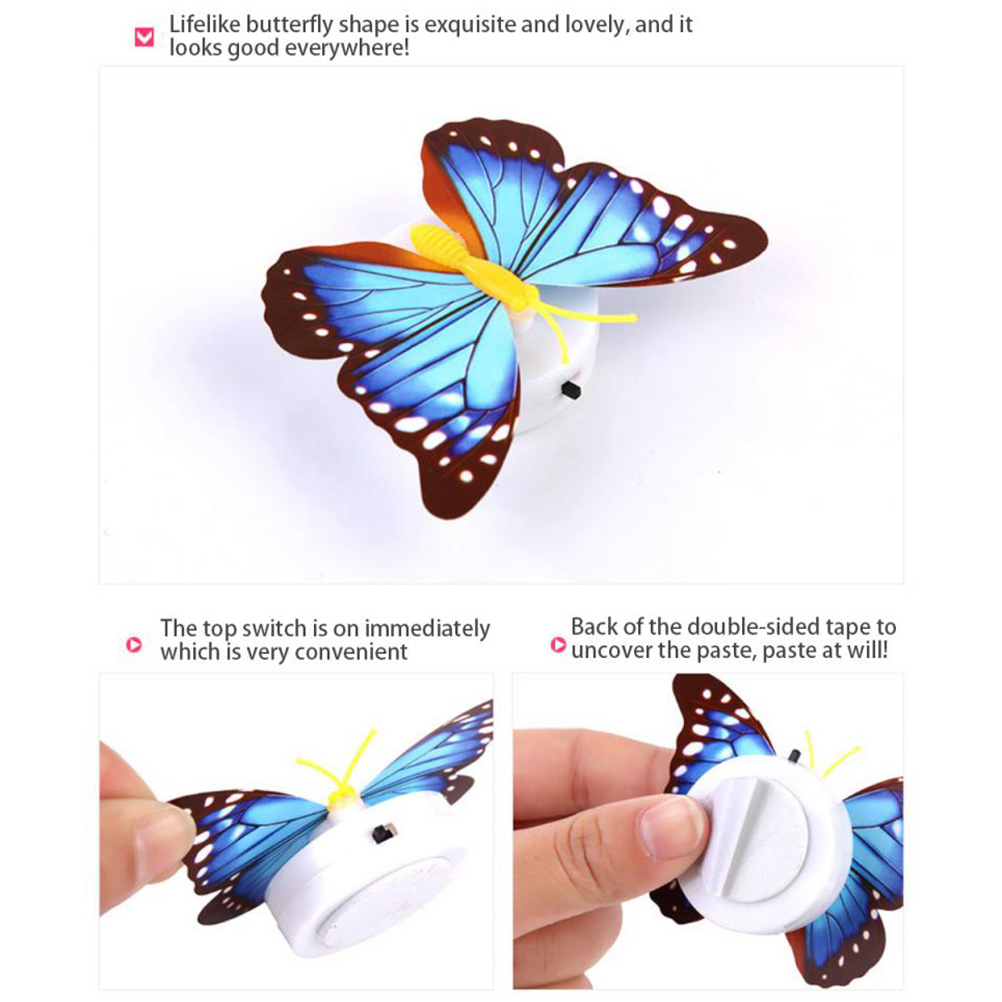 Lifelike butterfly shape is exquisite and lovely, and it looks good everywhere!

The top switch is on immediately which is very convenient

Back of the double-sided tape to uncover the paste, paste at will!