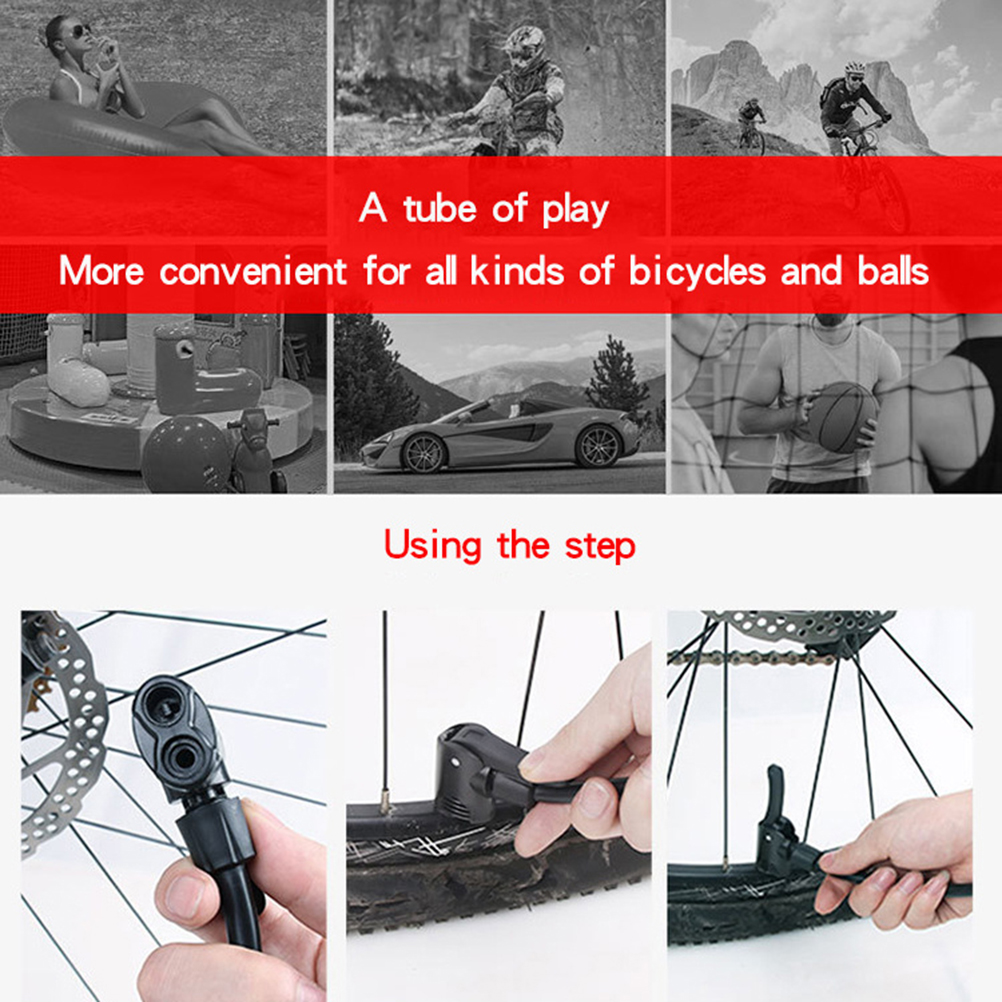 A tube of play
More convenient for all kinds of bicycles and balls

Using the step