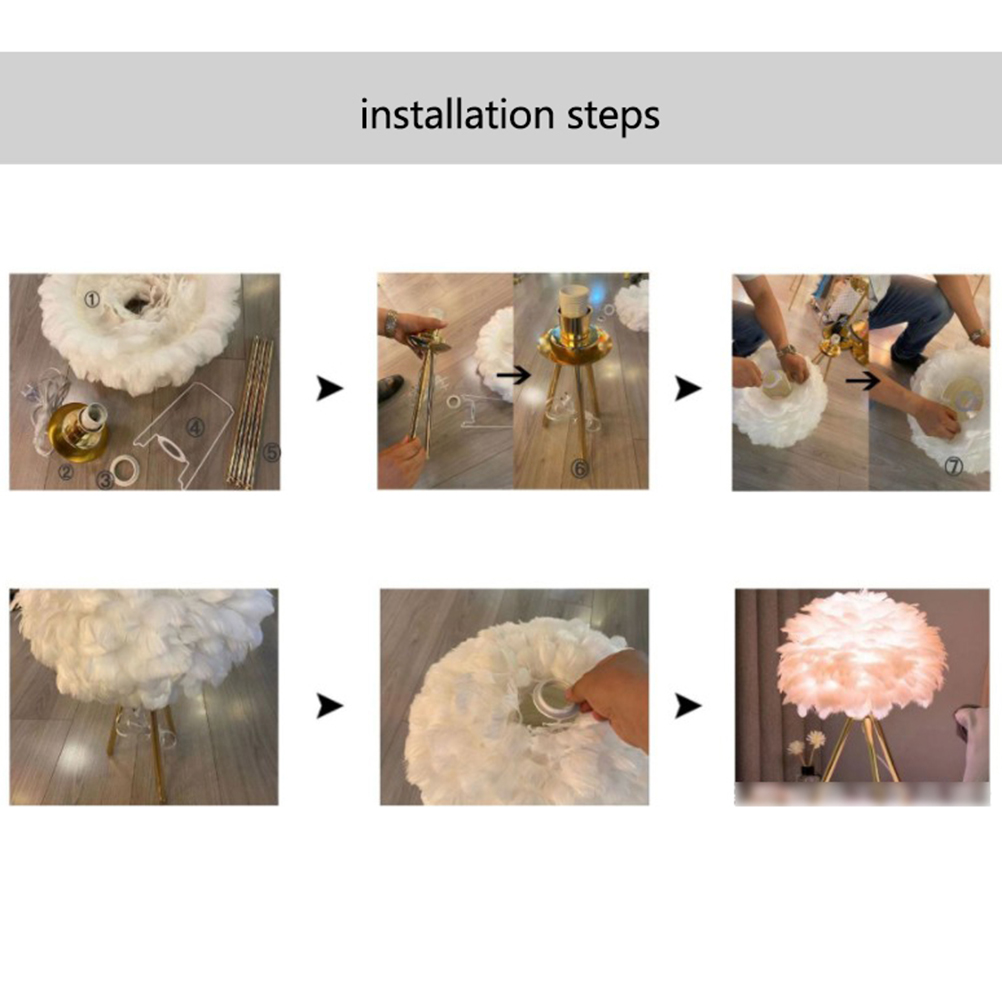 installation steps

①
②
③
④
⑤

⑥

⑦