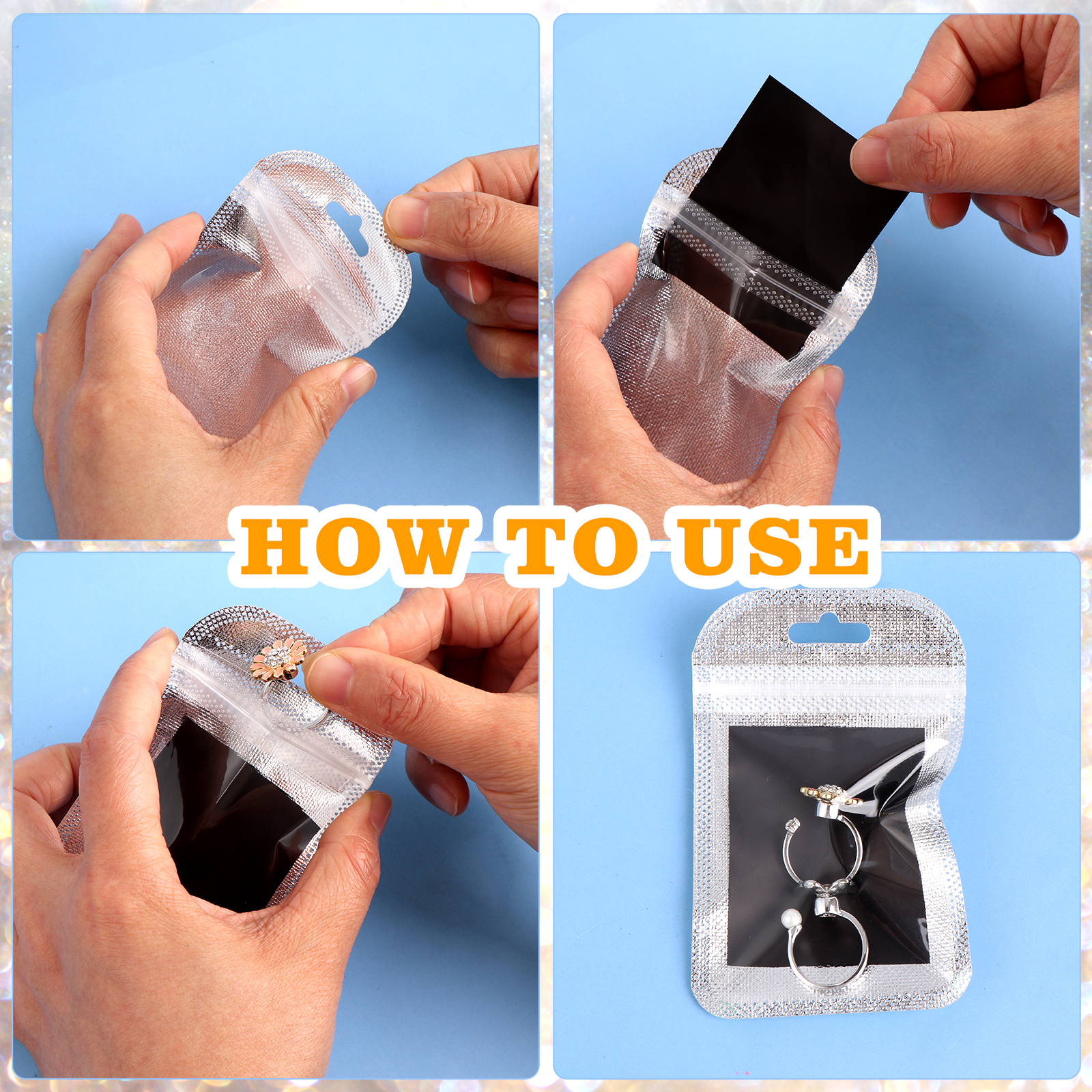 HOW TO USE