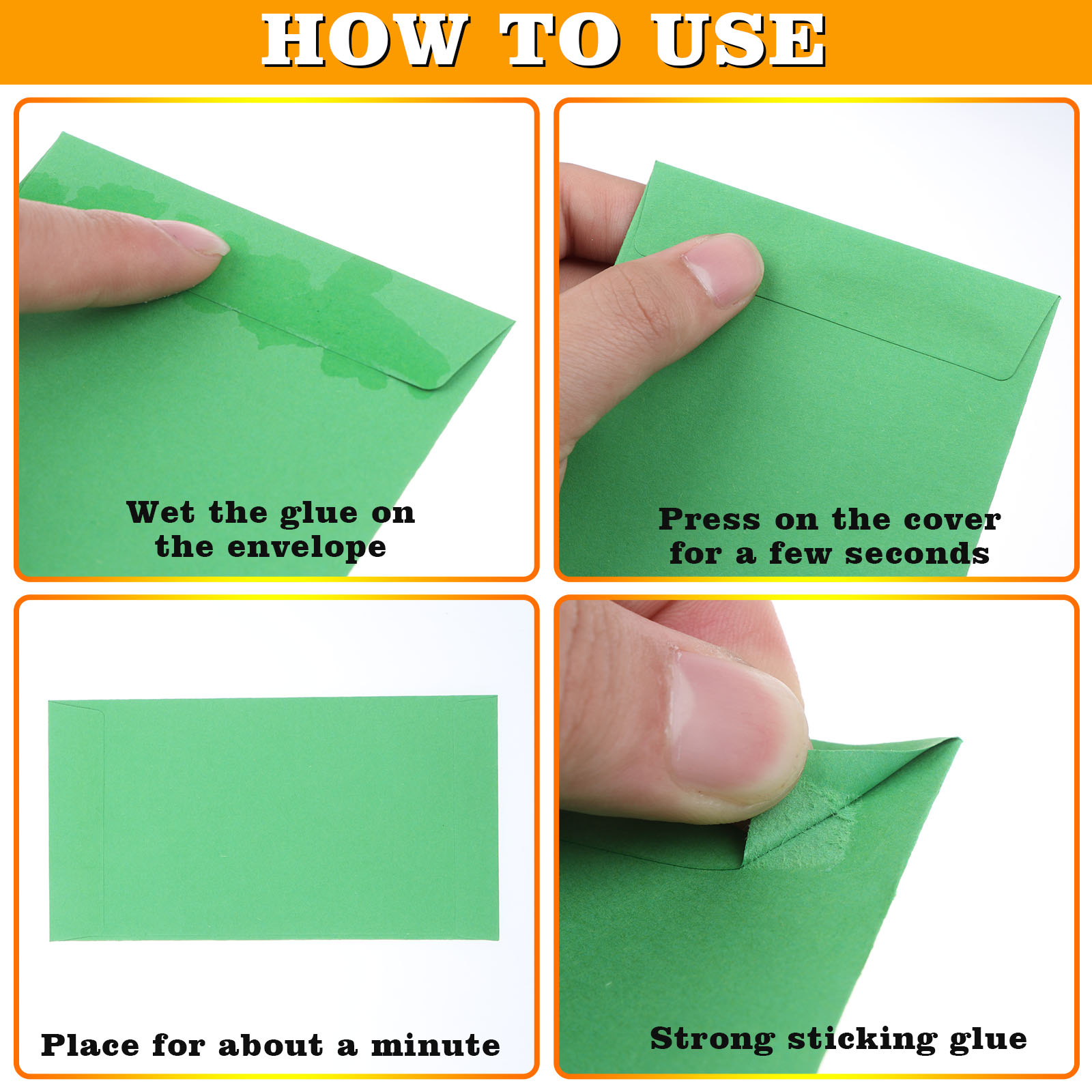 HOW TO USE

Wet the glue on the envelope

Press on the cover for a few seconds

Place for about a minute

Strong sticking glue