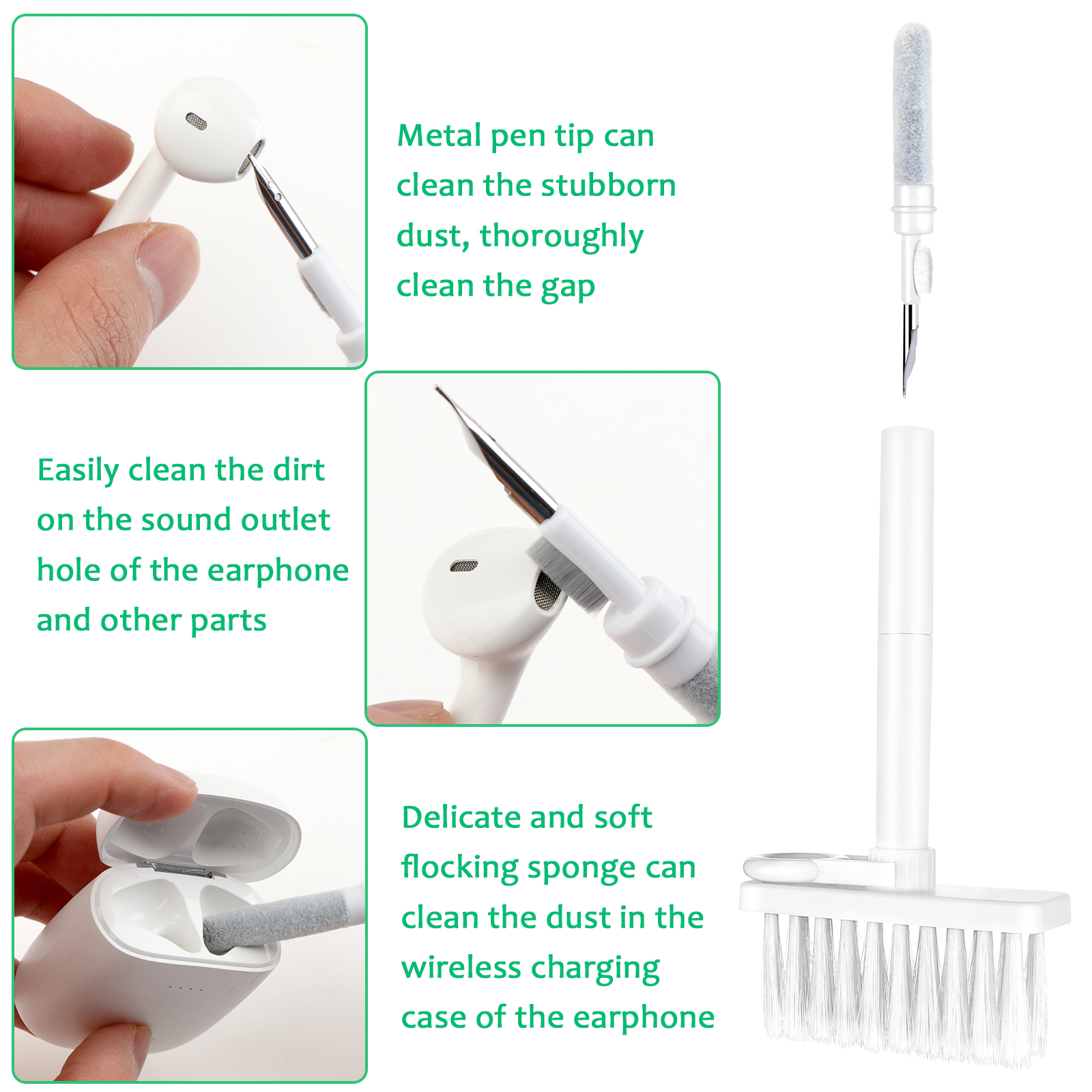 Metal pen tip can clean the stubborn dust, thoroughly clean the gap

Easily clean the dirt on the sound outlet hole of the earphone and other parts

Delicate and soft flocking sponge can clean the dust in the wireless charging case of the earphone