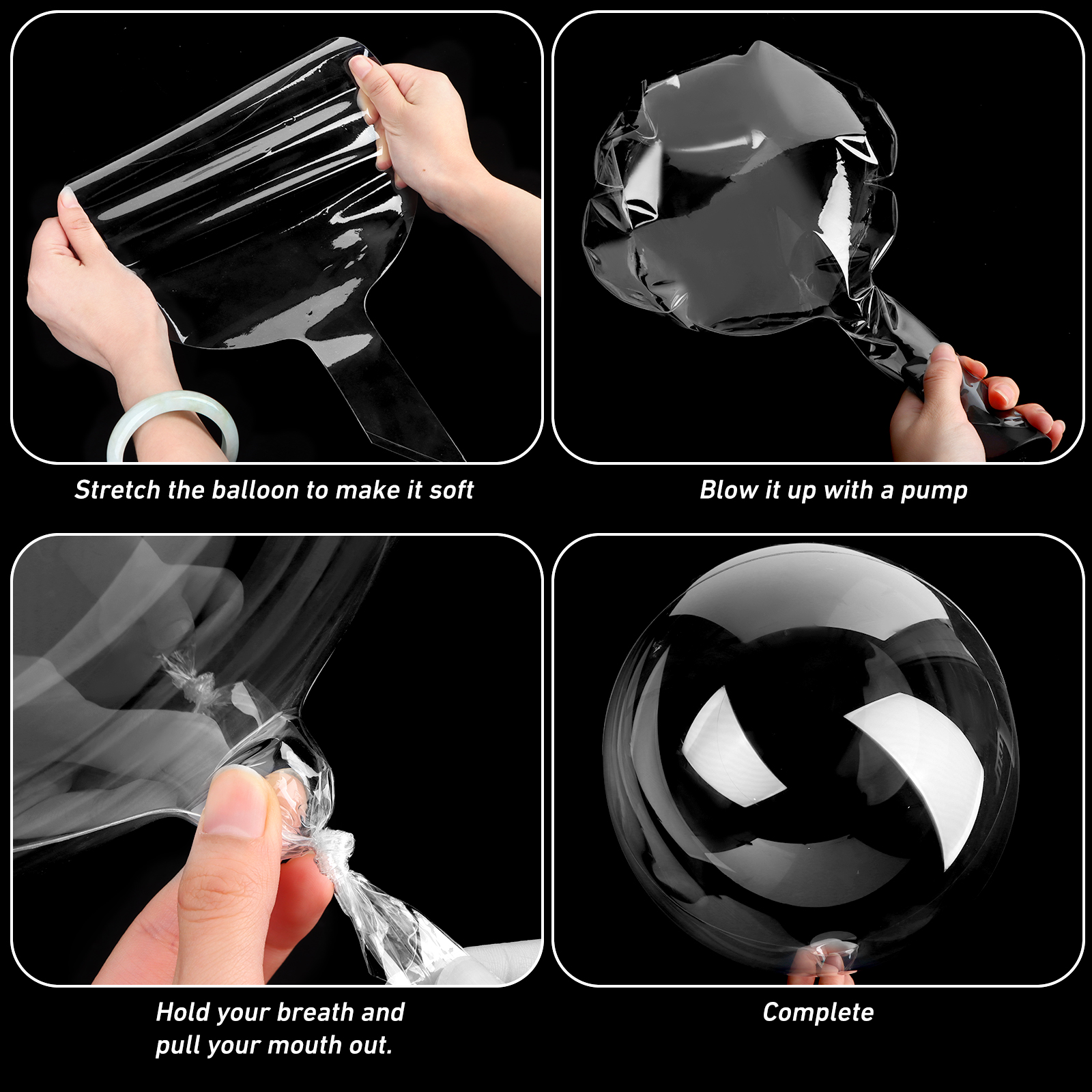 Stretch the balloon to make it soft

Blow it up with a pump

Hold your breath and pull your mouth out.

Complete