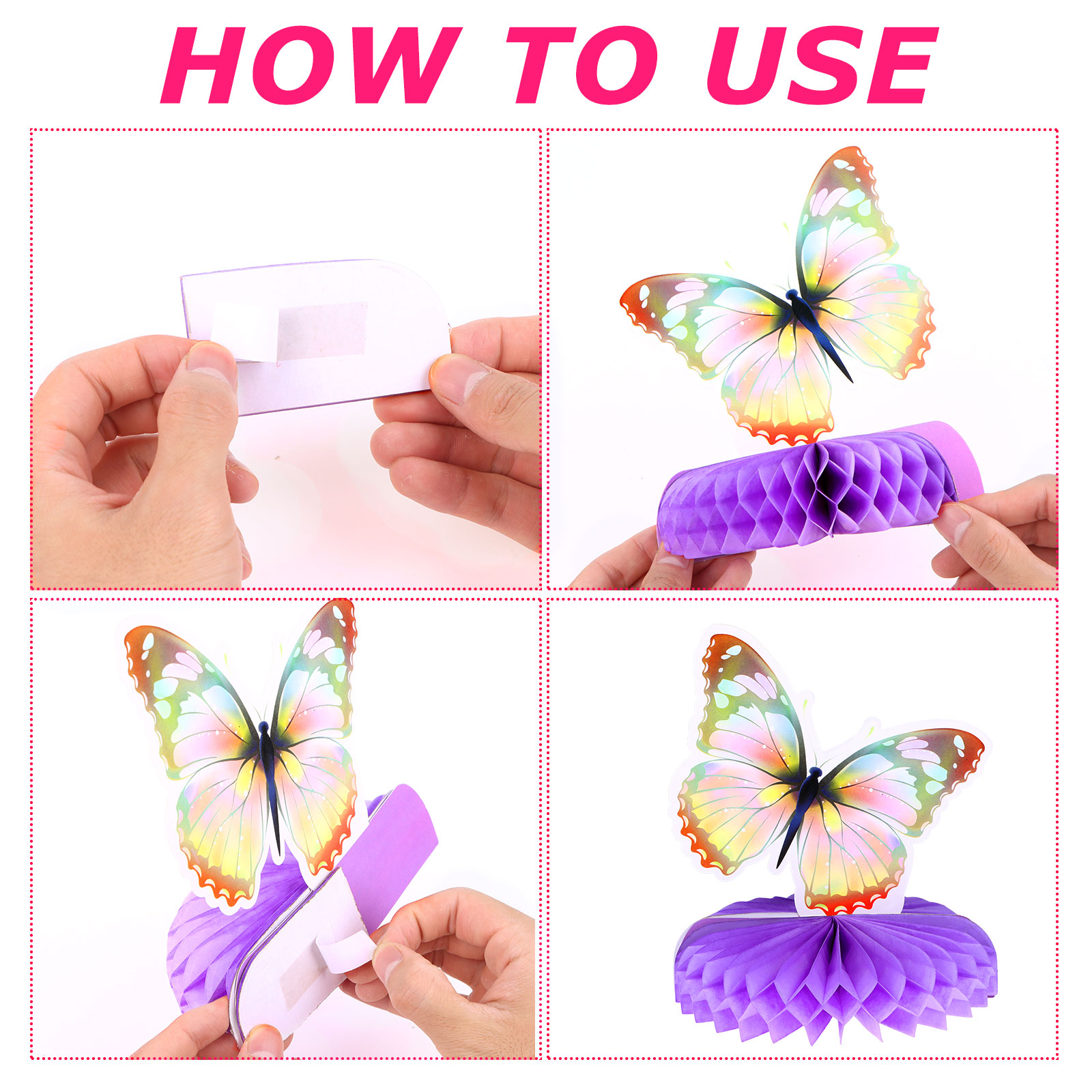 HOW TO USE