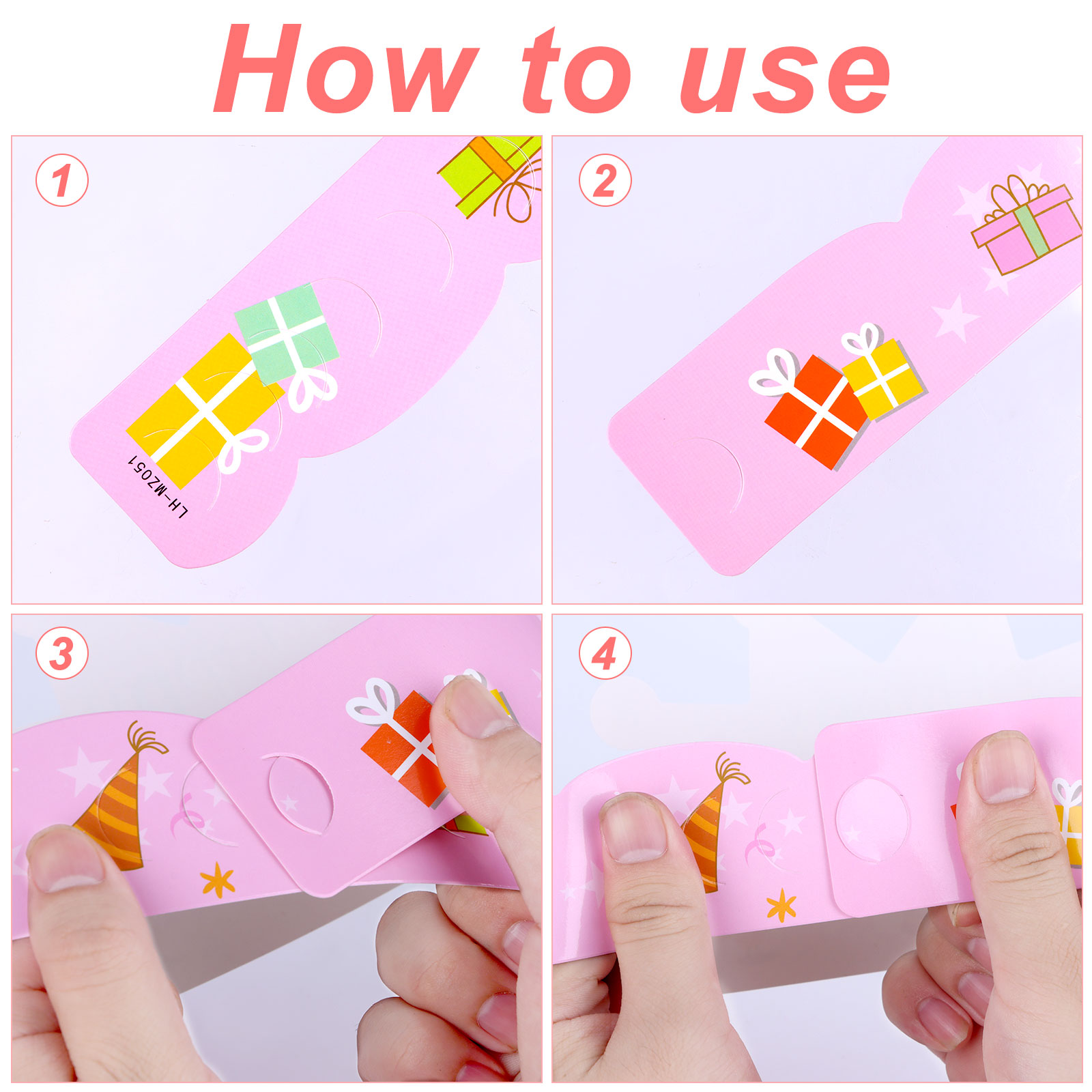 How to use

1

LH-MZ051

2

3

4