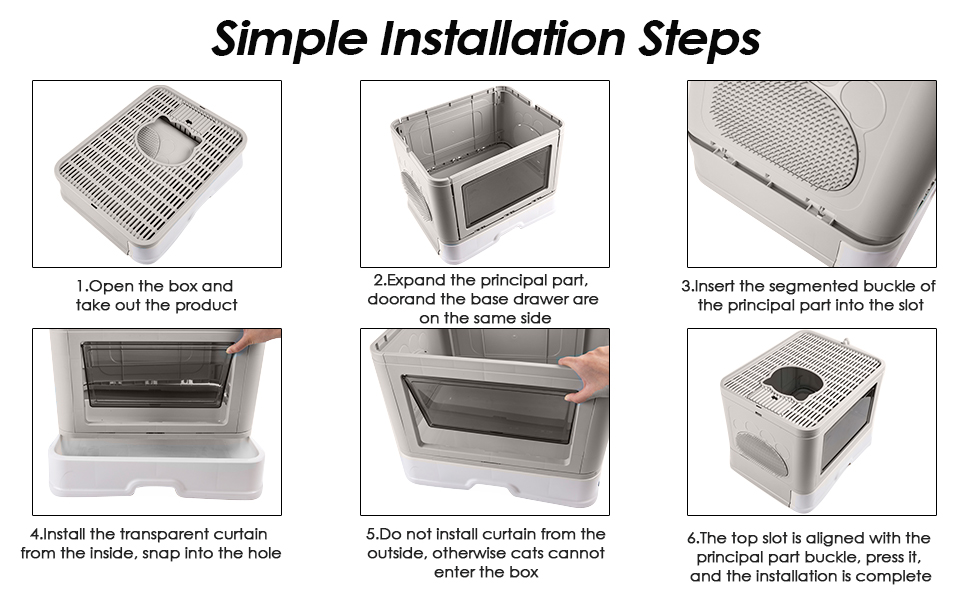 Simple Installation Steps

1.Open the box and take out the product

2.Expand the principal part, doorand the base drawer are on the same side

3.Insert the segmented buckle of the principal part into the slot

4.Install the transparent curtain from the inside, snap into the hole

5.Do not install curtain from the outside, otherwise cats cannot enter the box

6.The top slot is aligned with the principal part buckle, press it, and the installation is complete