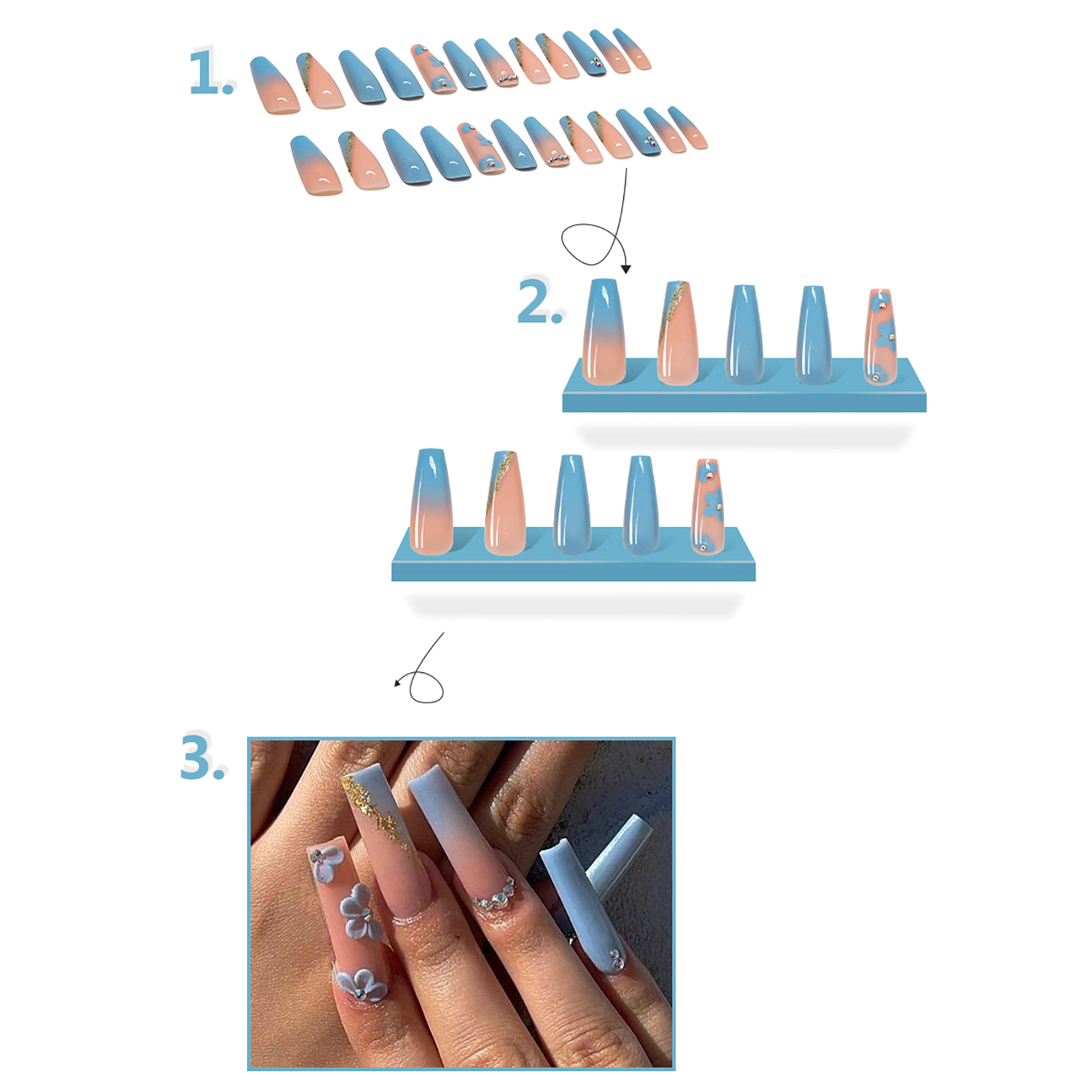 1.

2.

3.