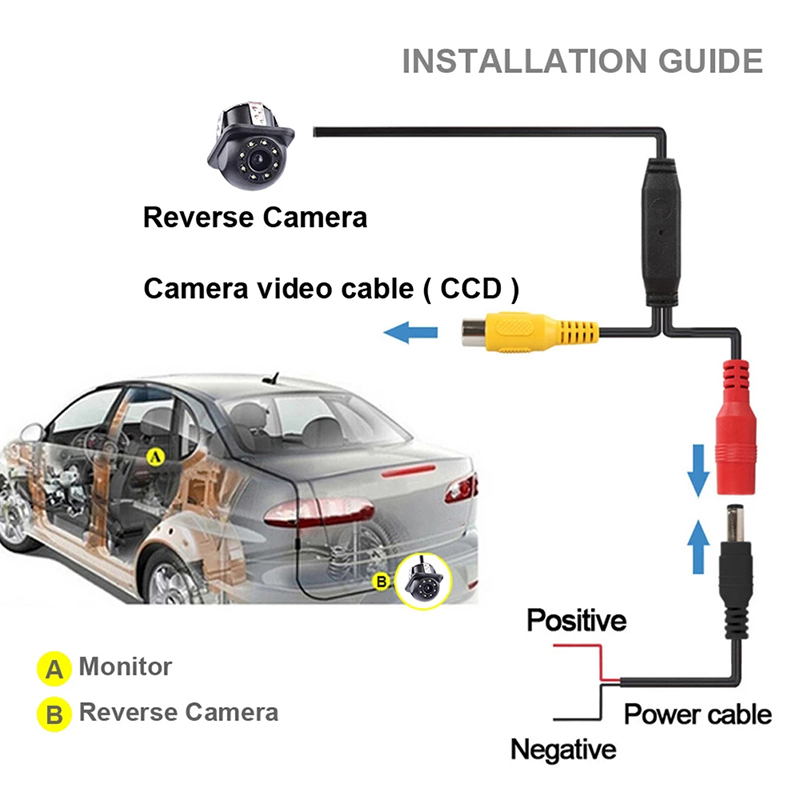 INSTALLATION GUIDE

Reverse Camera

Camera video cable ( CCD )

A

B

Positive

Power cable

Negative

A Monitor

B Reverse Camera