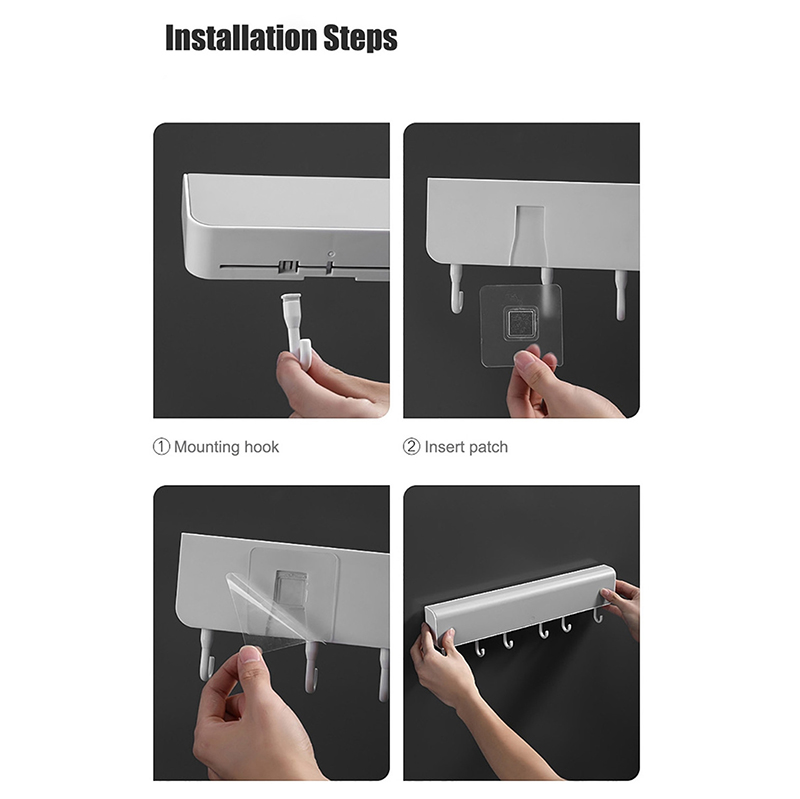 Installation Steps

① Mounting hook

② Insert patch