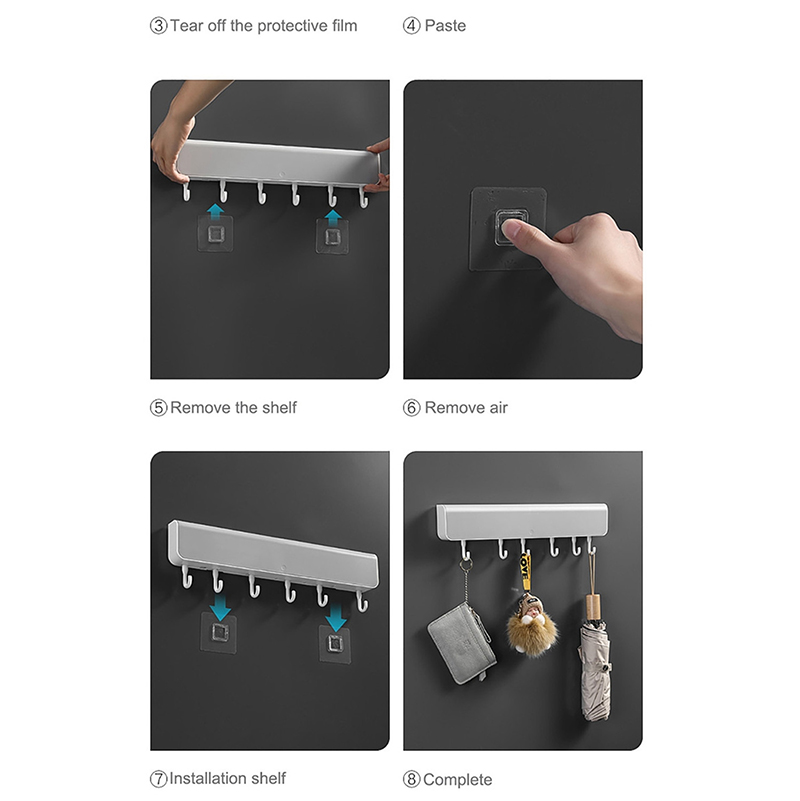 ③Tear off the protective film

④ Paste

⑤Remove the shelf

⑥ Remove air

⑦Installation shelf

⑧Complete