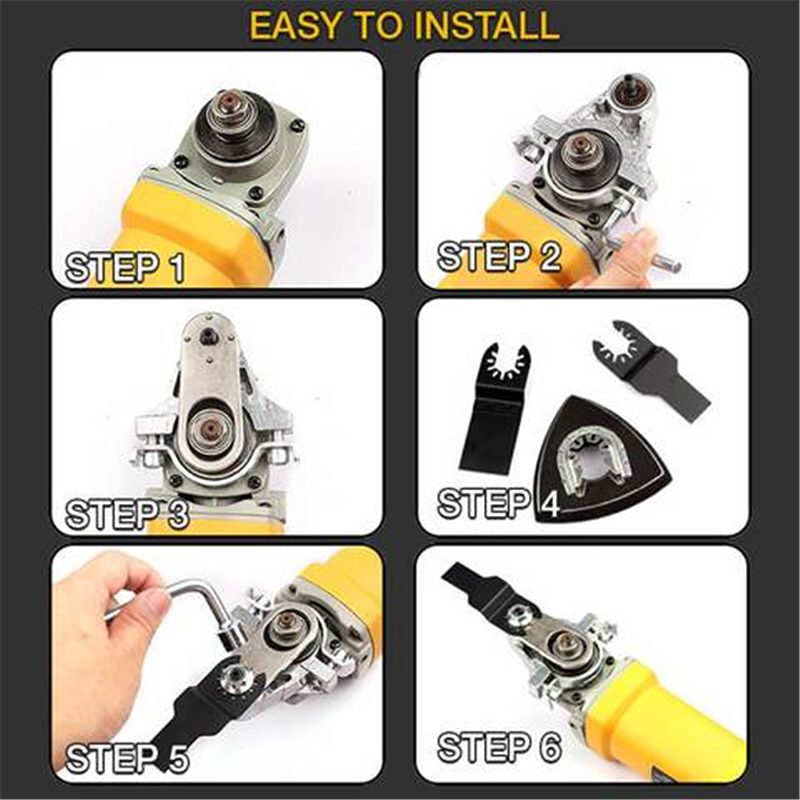 EASY TO INSTALL

STEP 1

STEP 2

STEP 3

STEP 4

STEP 5

STEP 6