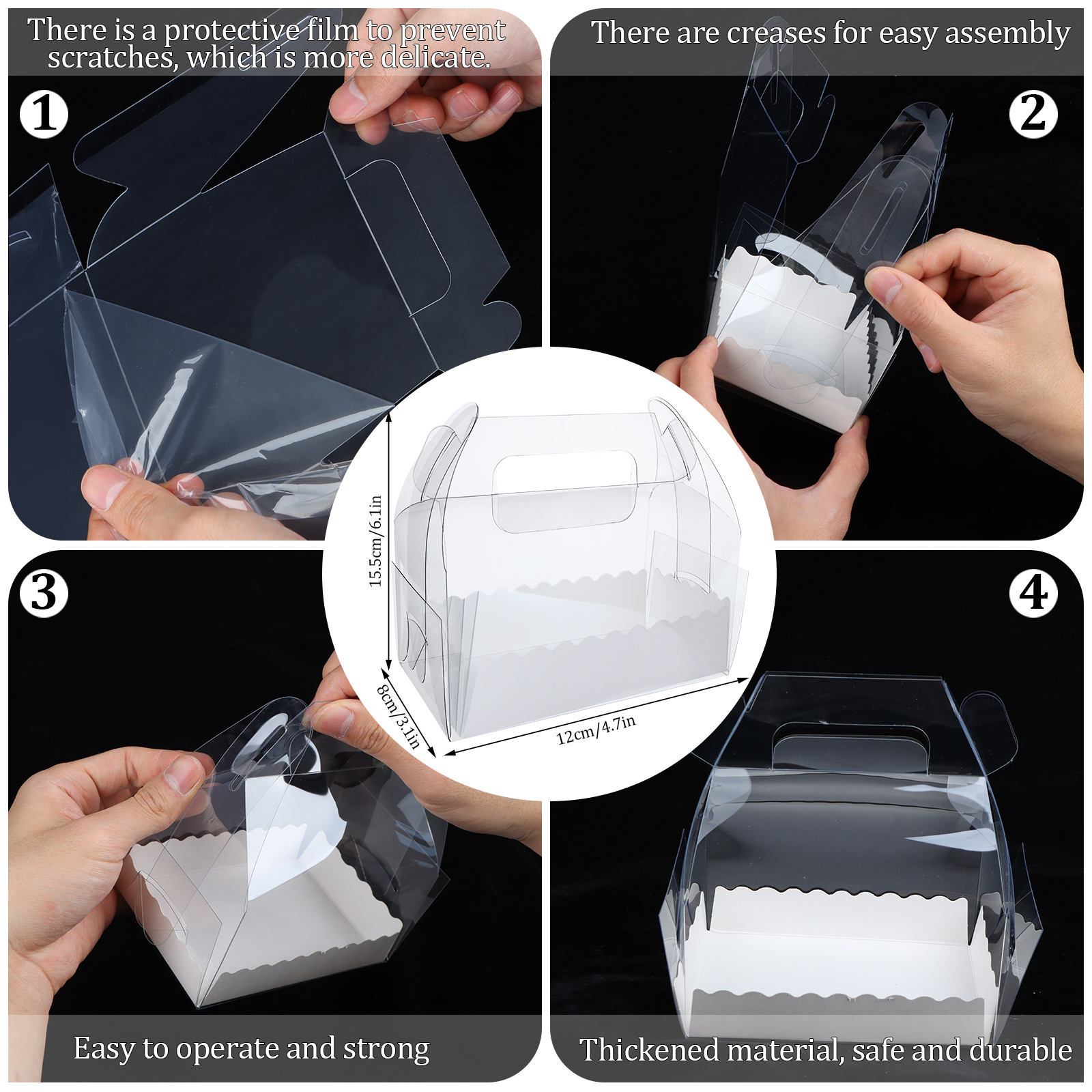 There is a protective film to prevent scratches, which is more delicate.

1

There are creases for easy assembly

2

15.5cm/6.1in

8cm/3.1in

12cm/4.7in

3

4

Easy to operate and strong

Thickened material, safe and durable