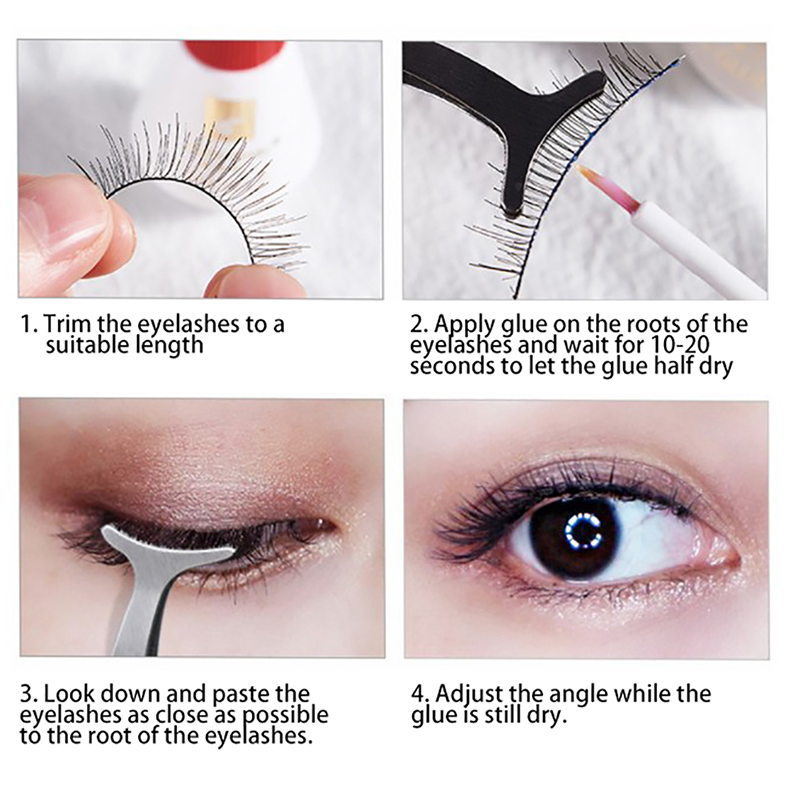 1. Trim the eyelashes to a suitable length

2. Apply glue on the roots of the eyelashes and wait for 10-20 seconds to let the glue half dry

3. Look down and paste the eyelashes as close as possible to the root of the eyelashes.

4. Adjust the angle while the glue is still dry.