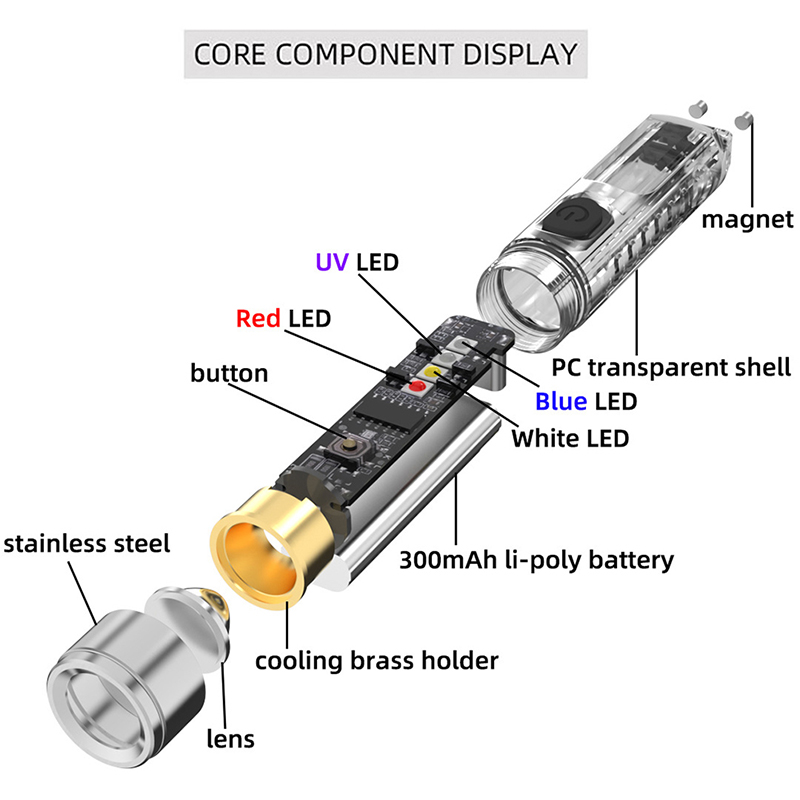 CORE COMPONENT DISPLAY

magnet

UV LED

Red LED

button

PC transparent shell

Blue LED

White LED

stainless steel

300mAh li-poly battery

cooling brass holder

lens