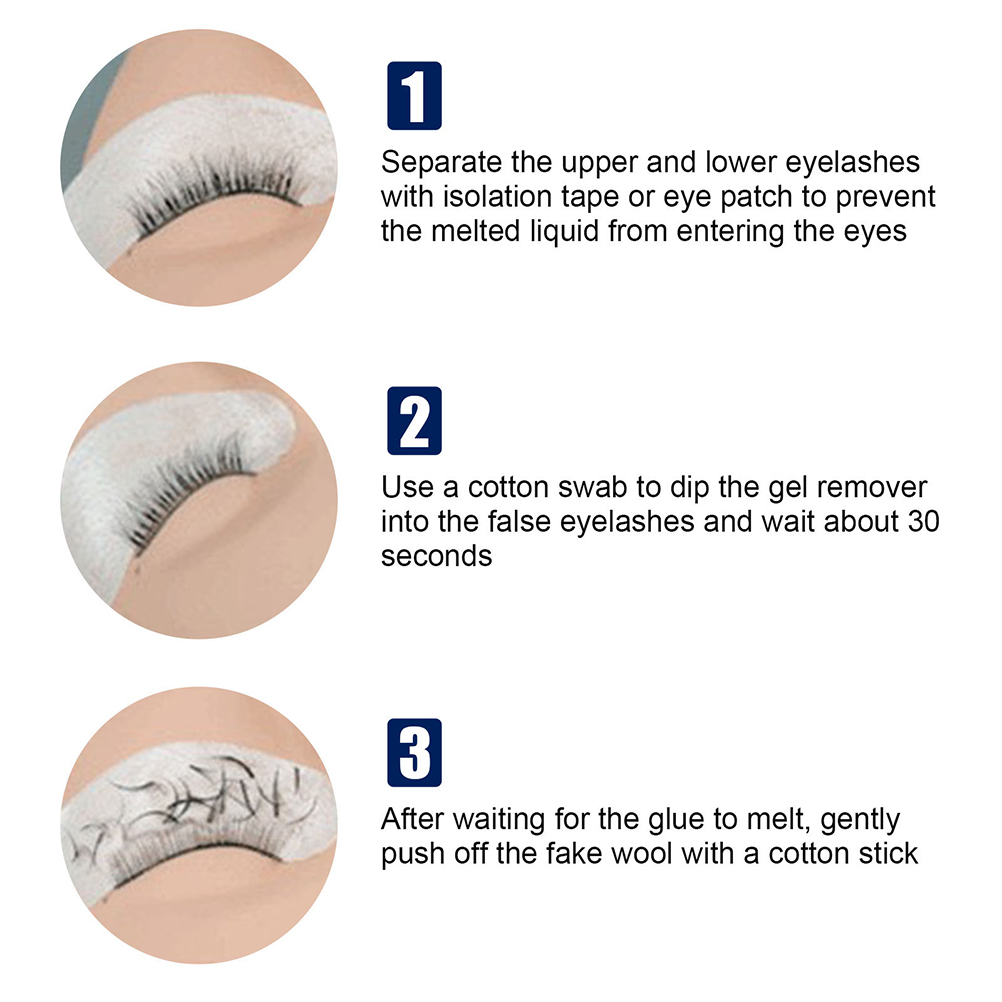 1

Separate the upper and lower eyelashes with isolation tape or eye patch to prevent the melted liquid from entering the eyes

2

Use a cotton swab to dip the gel remover into the false eyelashes and wait about 30 seconds

3

After waiting for the glue to melt, gently push off the fake wool with a cotton stick