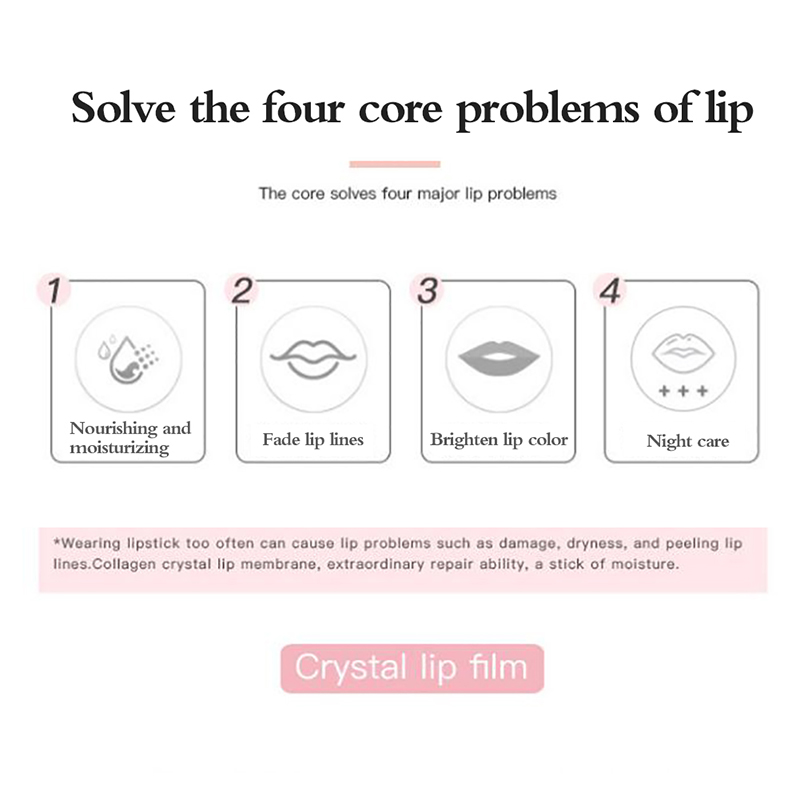 Solve the four core problems of lip

The core solves four major lip problems

1
Nourishing and moisturizing

2
Fade lip lines

3
Brighten lip color

4
+ + +
Night care

*Wearing lipstick too often can cause lip problems such as damage, dryness, and peeling lip lines.Collagen crystal lip membrane, extraordinary repair ability, a stick of moisture.

Crystal lip film