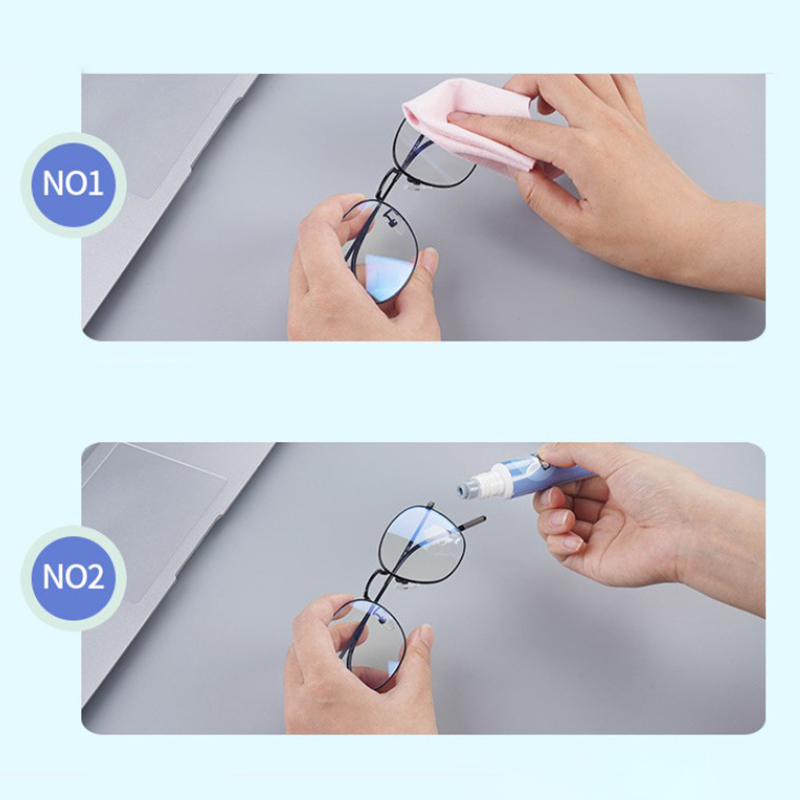 NO1

NO2