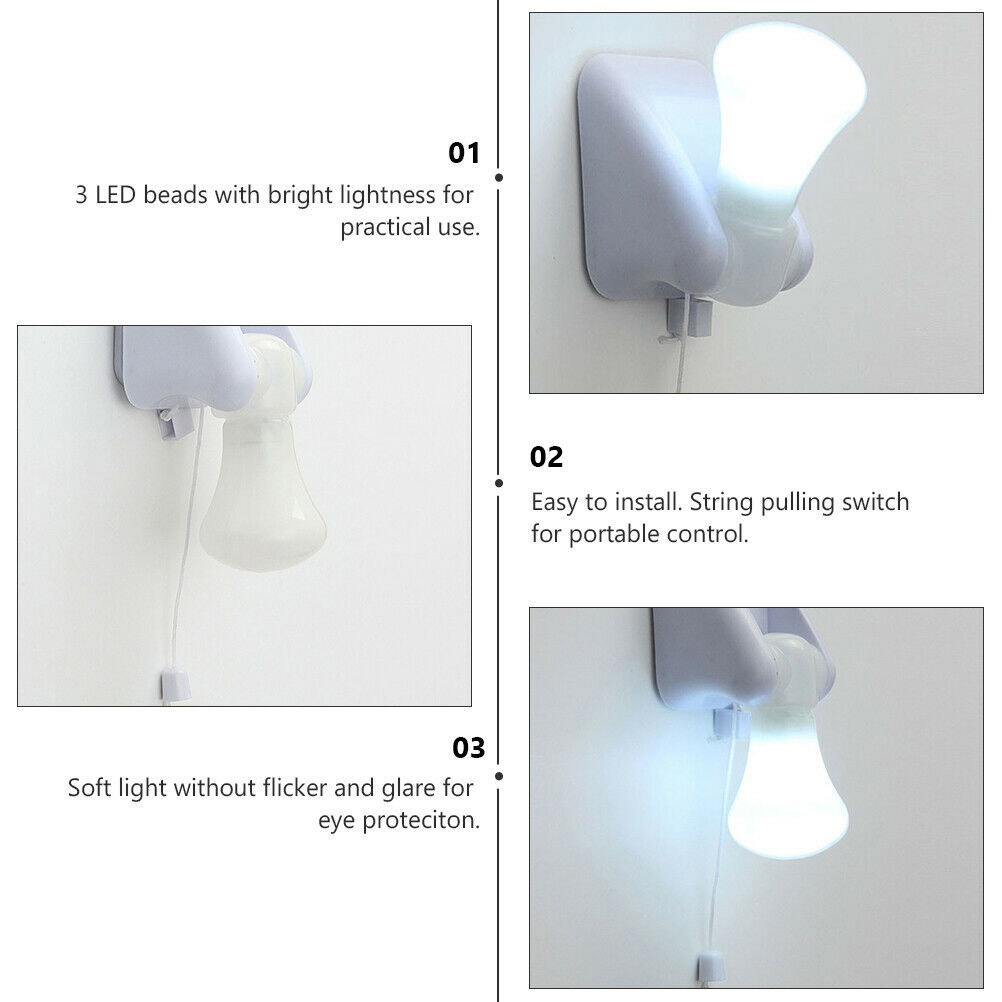 01

3 LED beads with bright lightness for practical use.

02

Easy to install. String pulling switch for portable control.

03

Soft light without flicker and glare for eye proteciton.