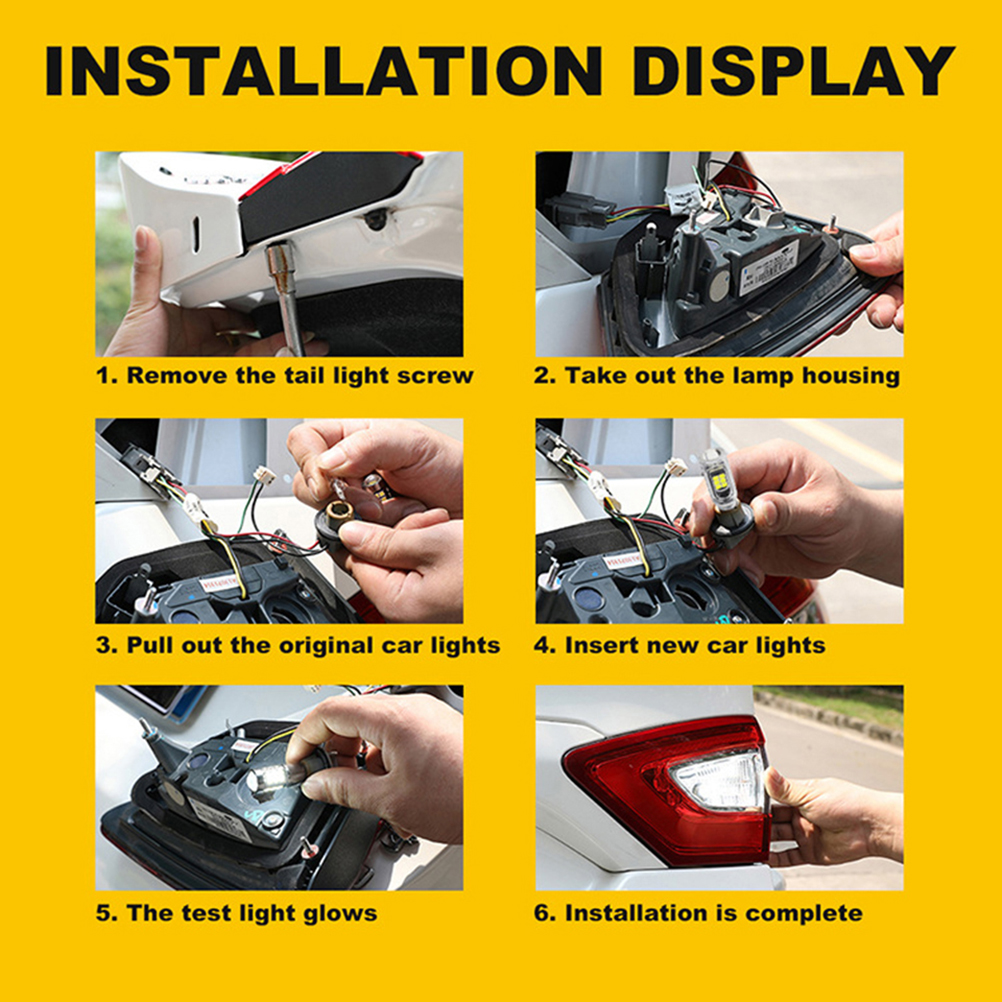 INSTALLATION DISPLAY

1. Remove the tail light screw

2. Take out the lamp housing

3. Pull out the original car lights

4. Insert new car lights

5. The test light glows

6. Installation is complete