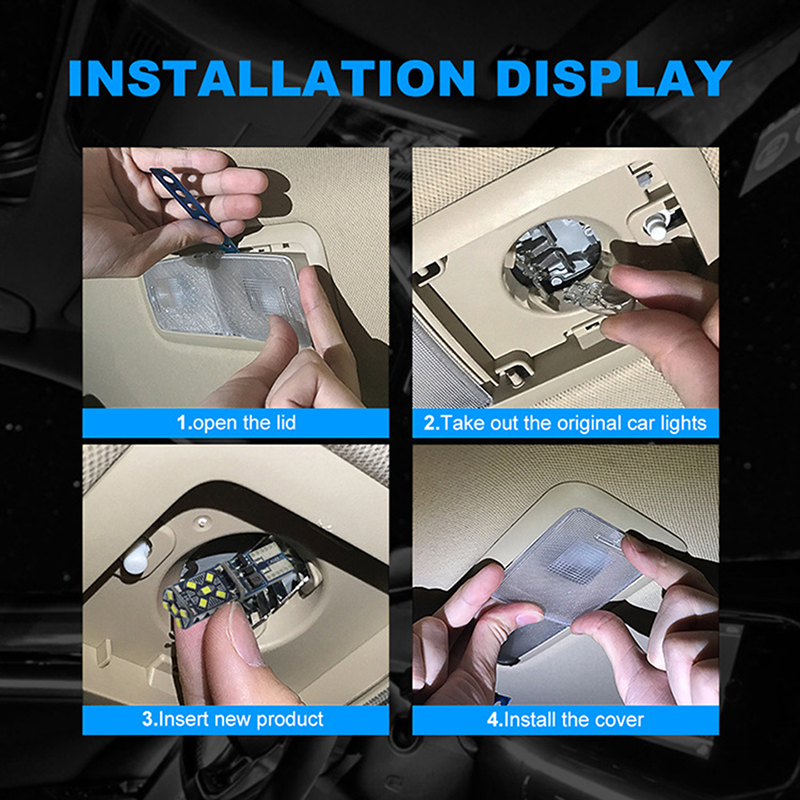 INSTALLATION DISPLAY

1.open the lid

2.Take out the original car lights

3.Insert new product

4.Install the cover