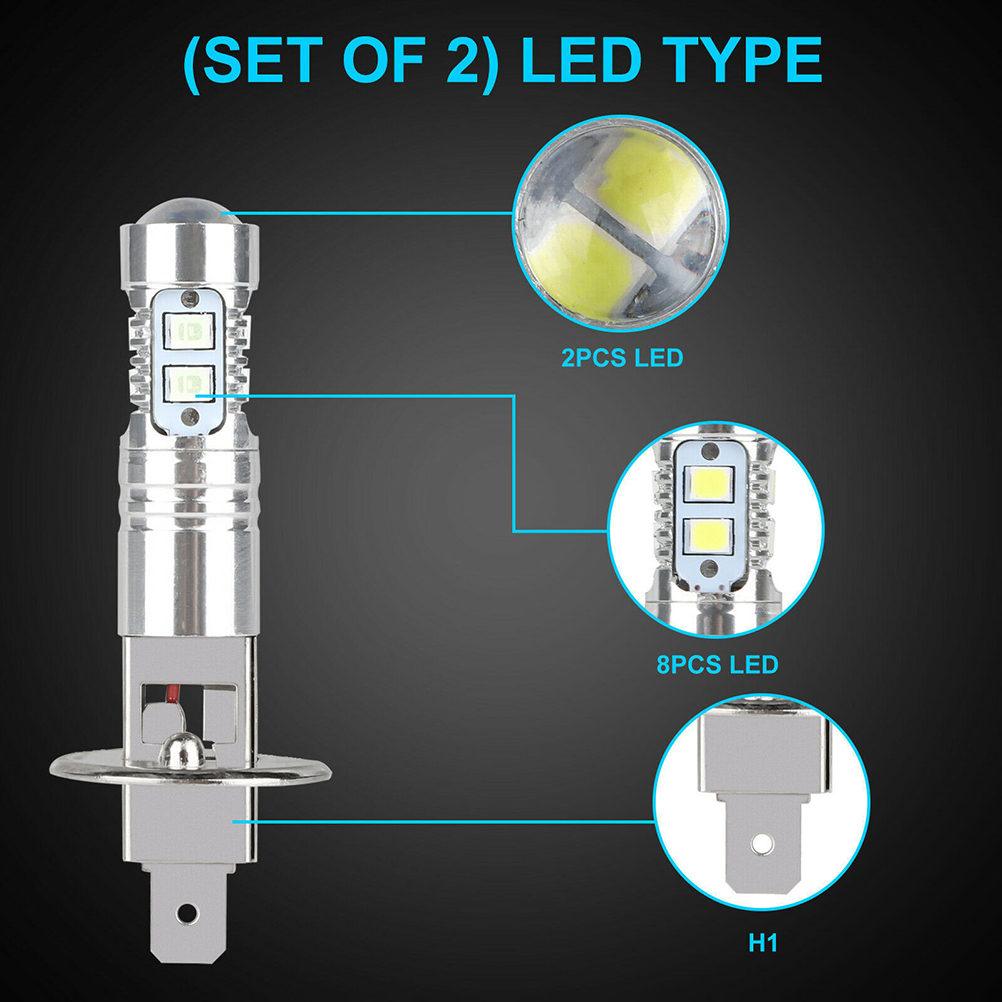 (SET OF 2) LED TYPE

2PCS LED

8PCS LED

H1