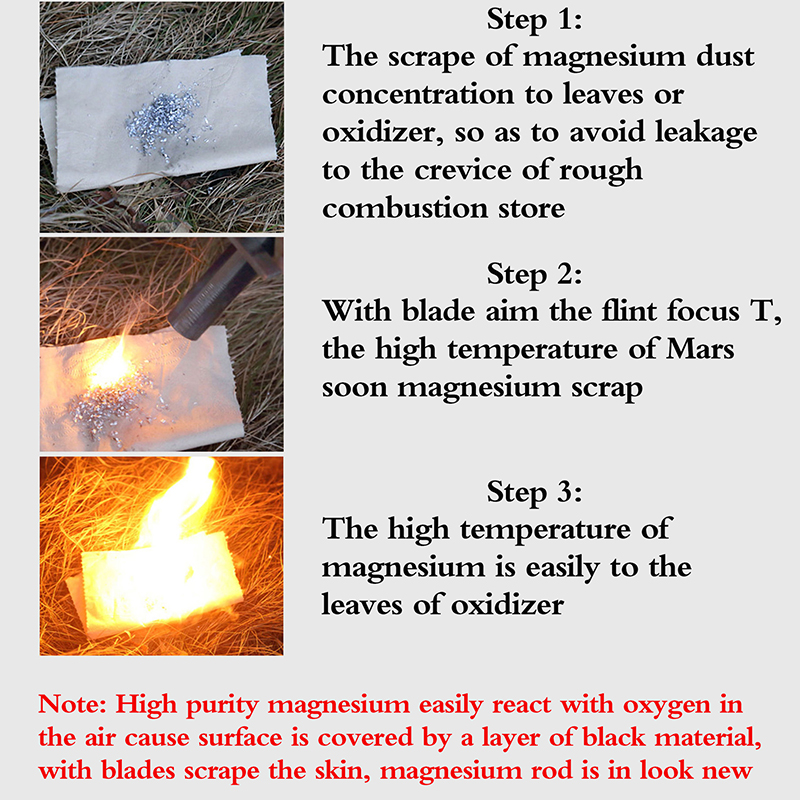 Step 1:
The scrape of magnesium dust concentration to leaves or oxidizer, so as to avoid leakage to the crevice of rough combustion store

Step 2:
With blade aim the flint focus T, the high temperature of Mars soon magnesium scrap

Step 3:
The high temperature of magnesium is easily to the leaves of oxidizer

Note: High purity magnesium easily react with oxygen in the air cause surface is covered by a layer of black material, with blades scrape the skin, magnesium rod is in look new