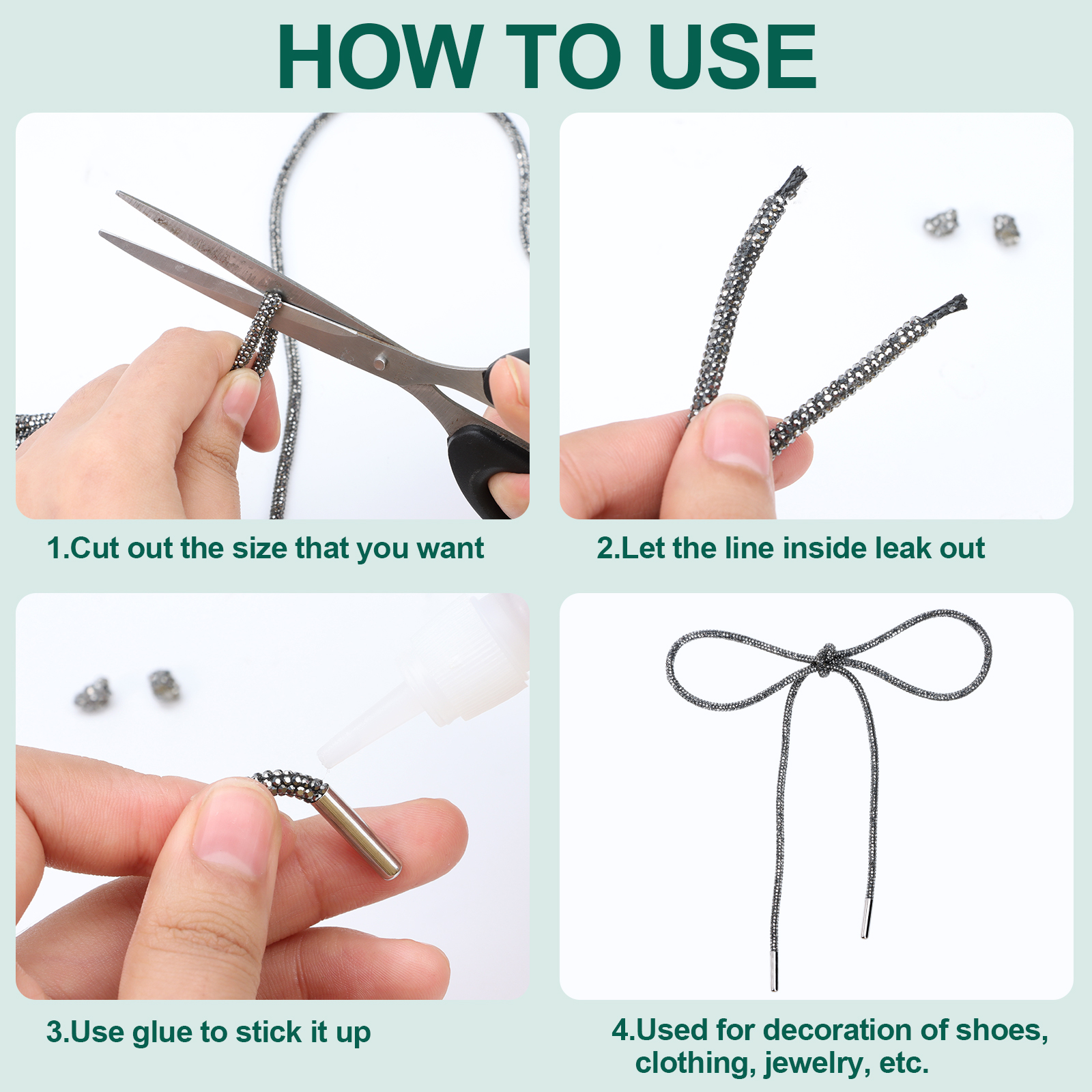 HOW TO USE

1.Cut out the size that you want

2.Let the line inside leak out

3.Use glue to stick it up

4.Used for decoration of shoes, clothing, jewelry, etc.