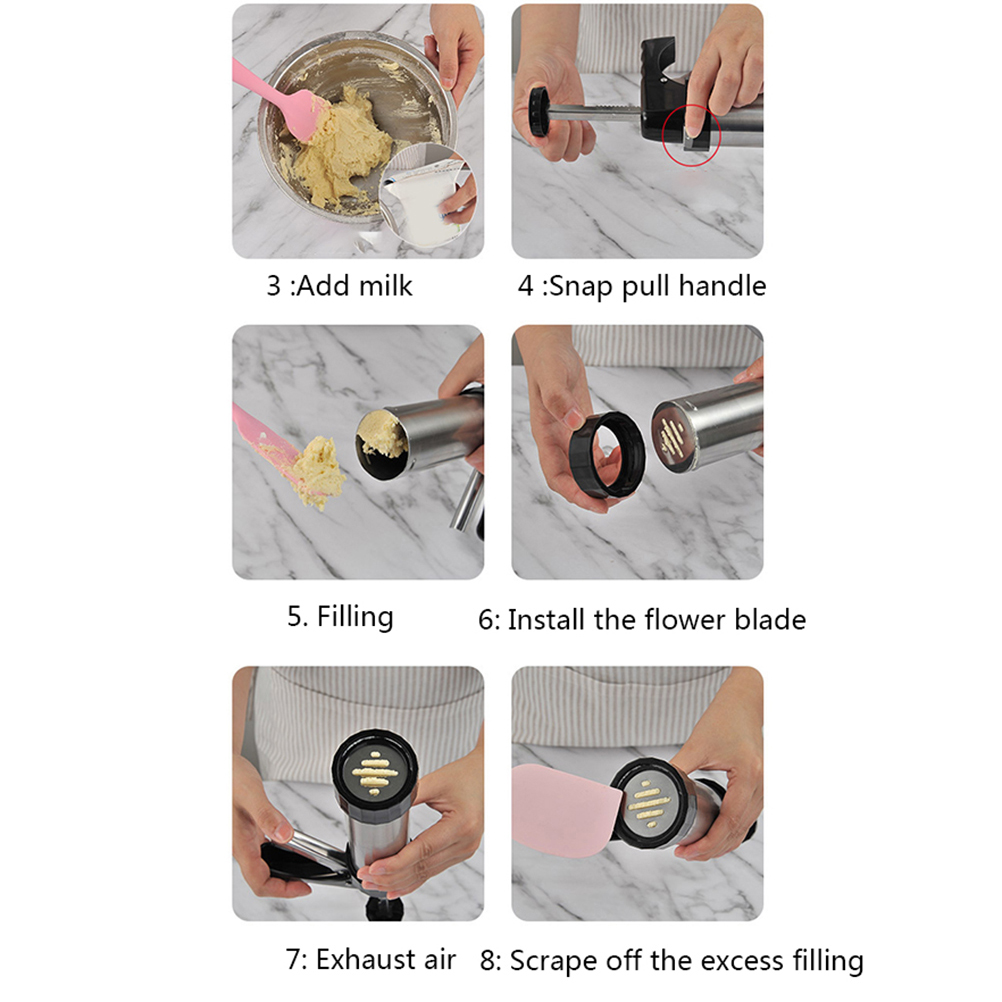 3 :Add milk

4 :Snap pull handle

5. Filling

6: Install the flower blade

7: Exhaust air

8: Scrape off the excess filling