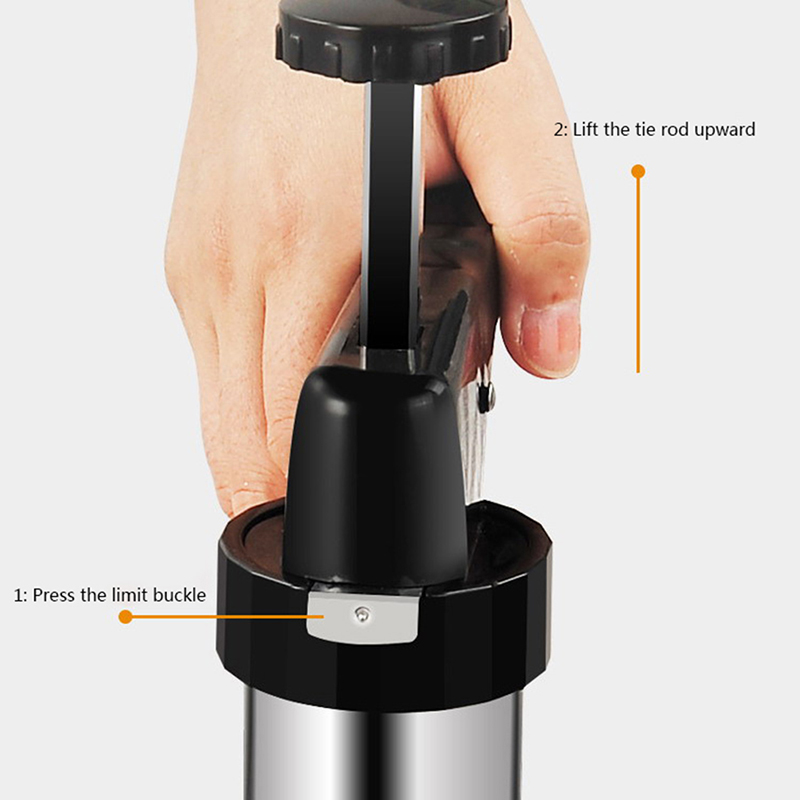 2: Lift the tie rod upward

1: Press the limit buckle