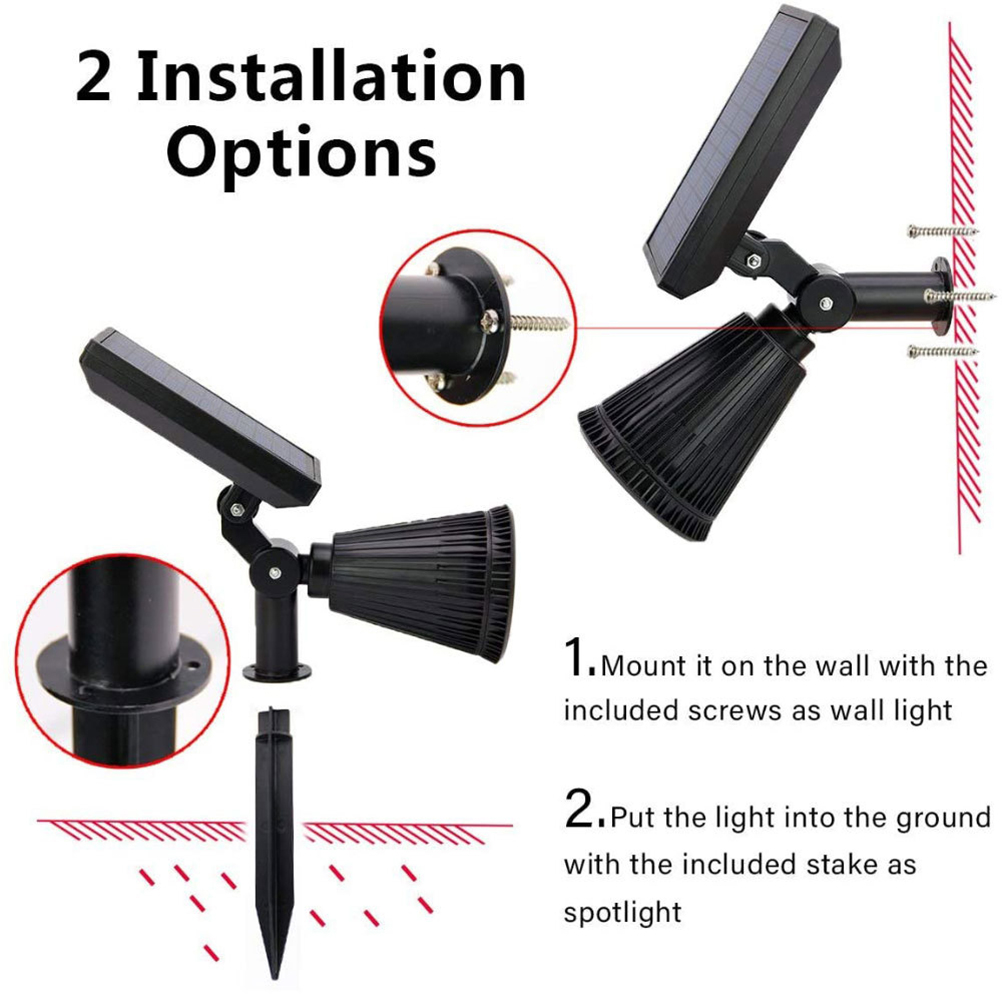 2 Installation Options

1.Mount it on the wall with the included screws as wall light

2.Put the light into the ground with the included stake as spotlight