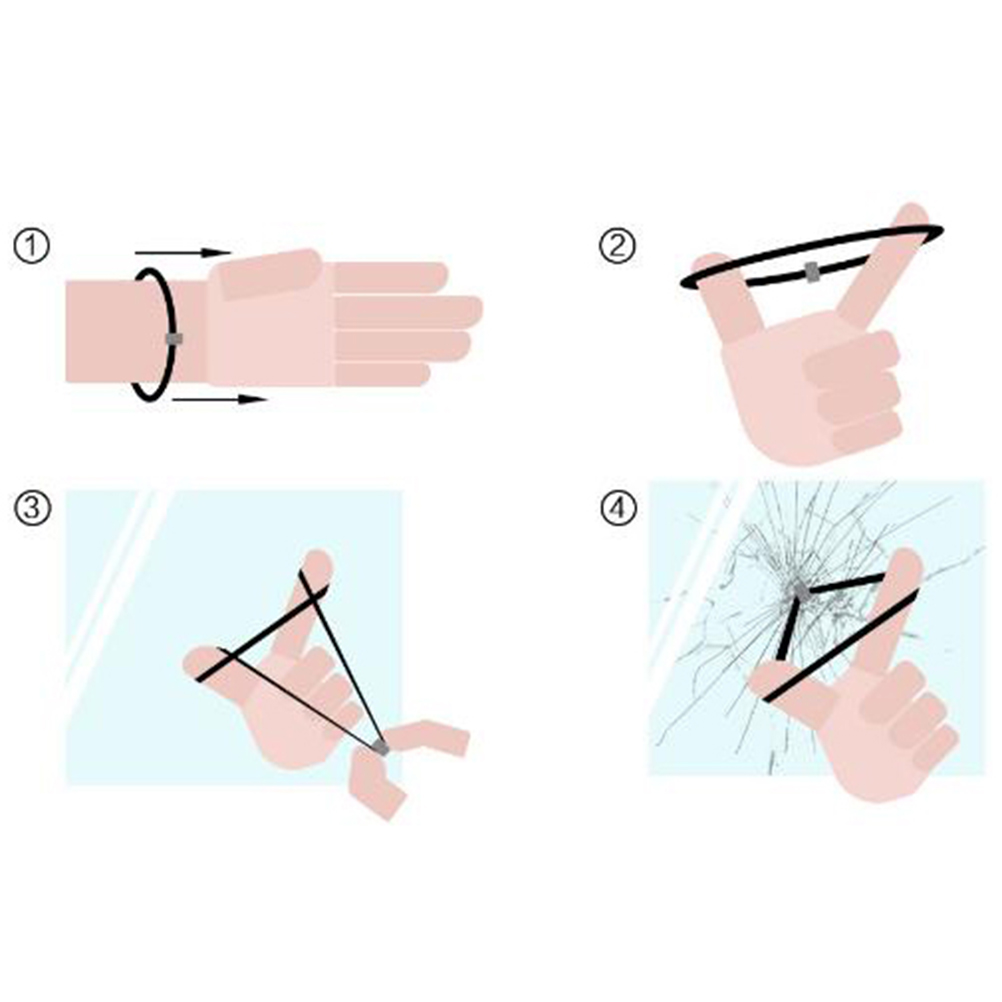 ①

②

③

④