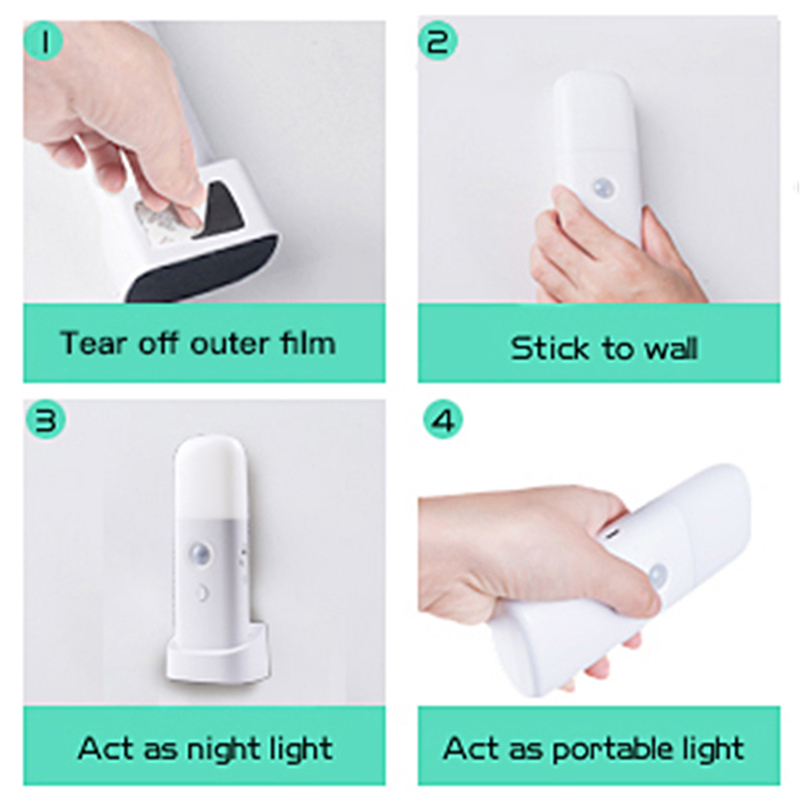 1

Tear off outer film

2

Stick to wall

3

Act as night light

4

Act as portable light