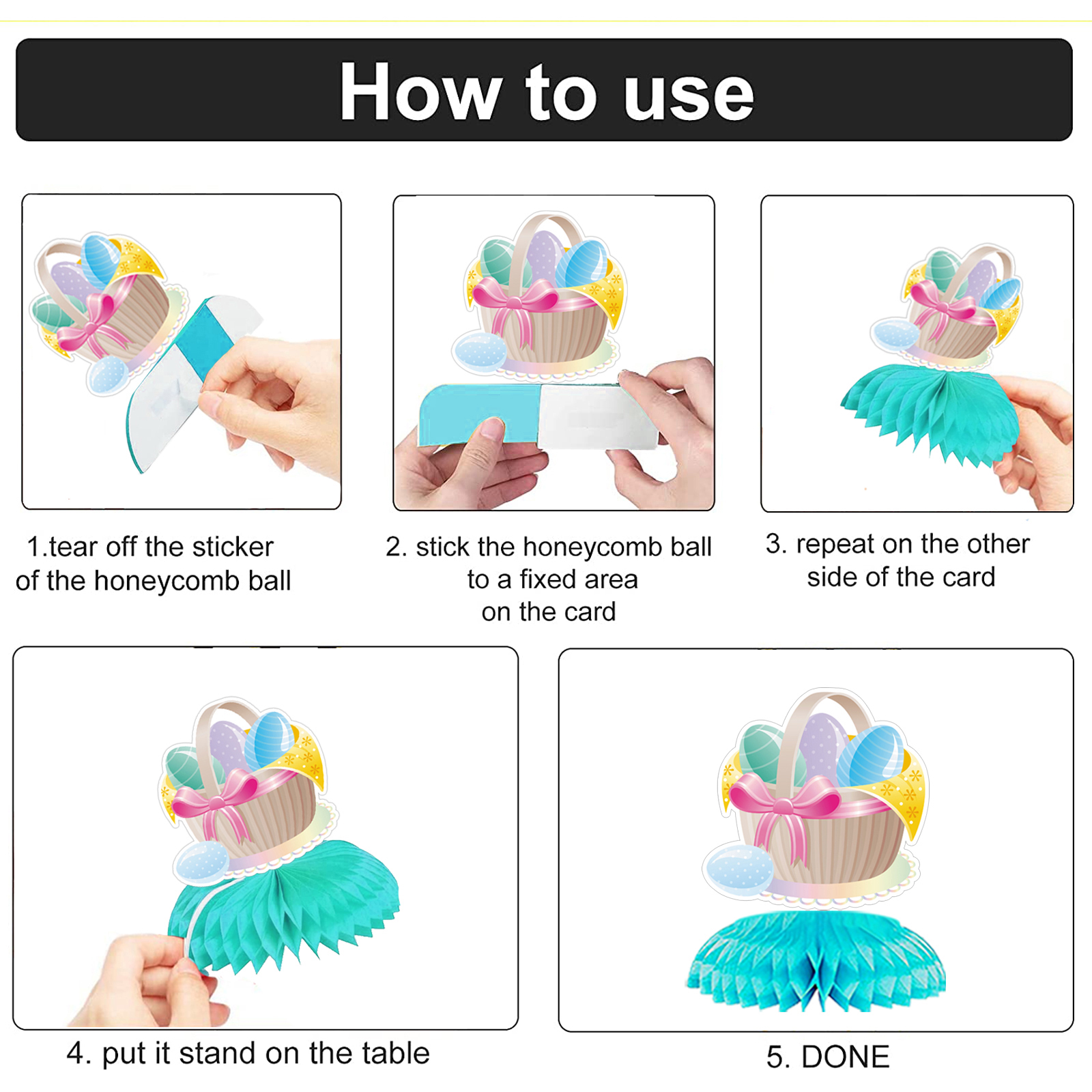 How to use

1.tear off the sticker of the honeycomb ball

2. stick the honeycomb ball to a fixed area on the card

3. repeat on the other side of the card

4. put it stand on the table

5. DONE