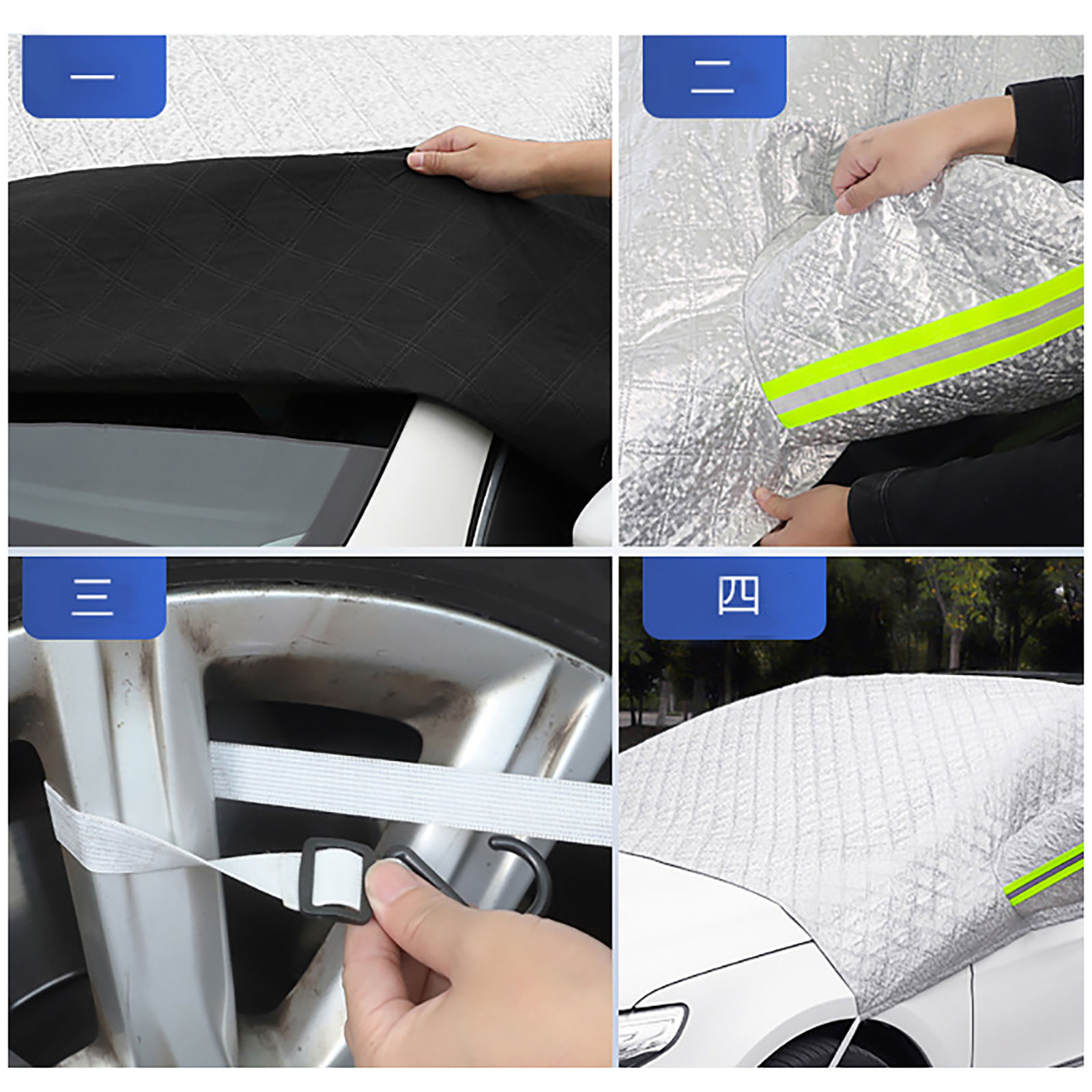 一

二

三

四