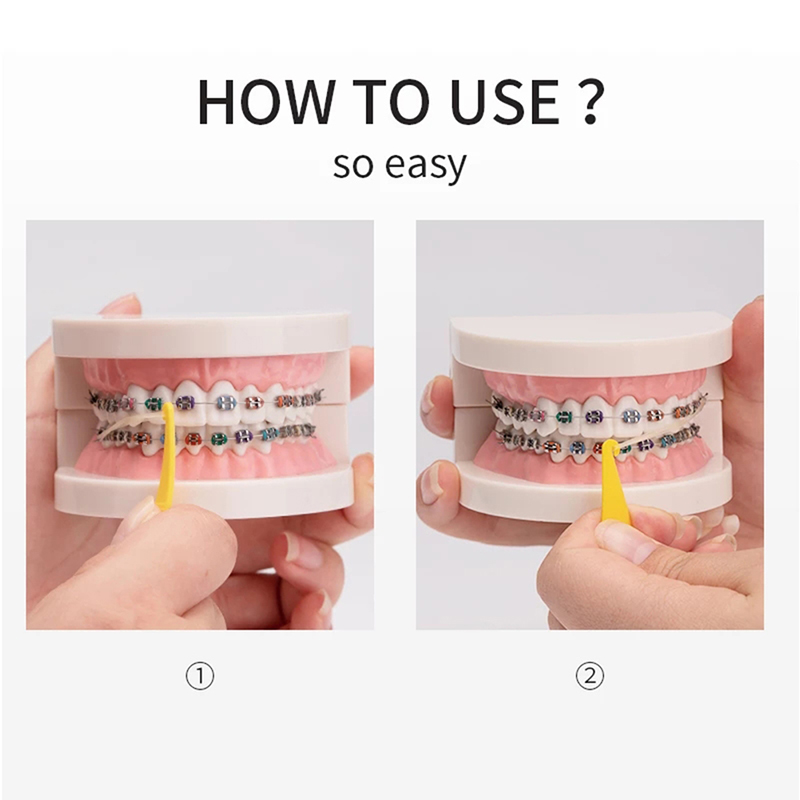 HOW TO USE ?
so easy

①

②