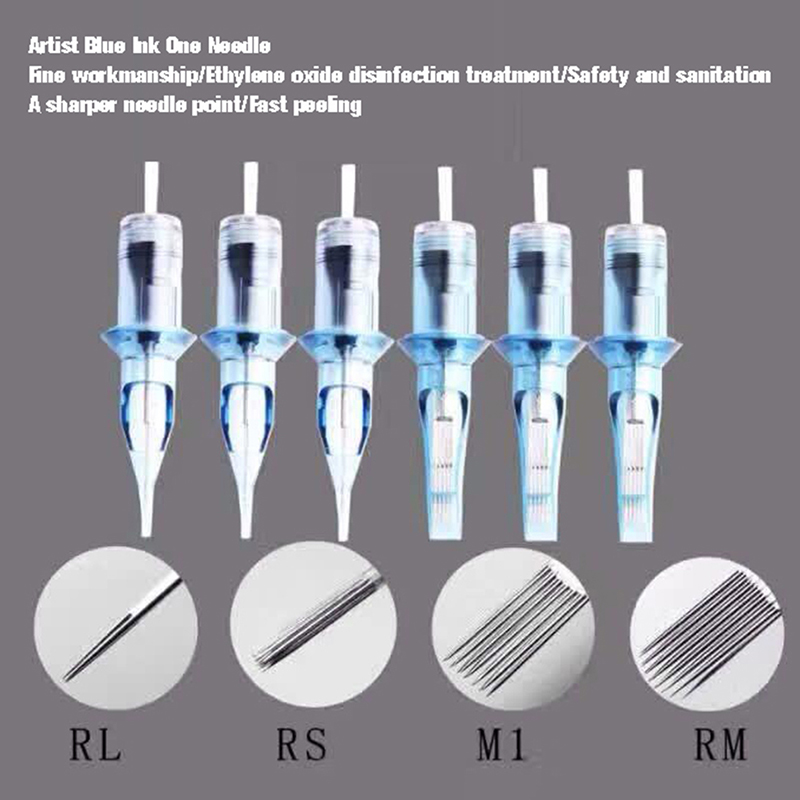 Artist Blue Ink One Needle
Fine workmanship/Ethylene oxide disinfection treatment/Safety and sanitation
A sharper needle point/Fast peeling

RL RS M1 RM