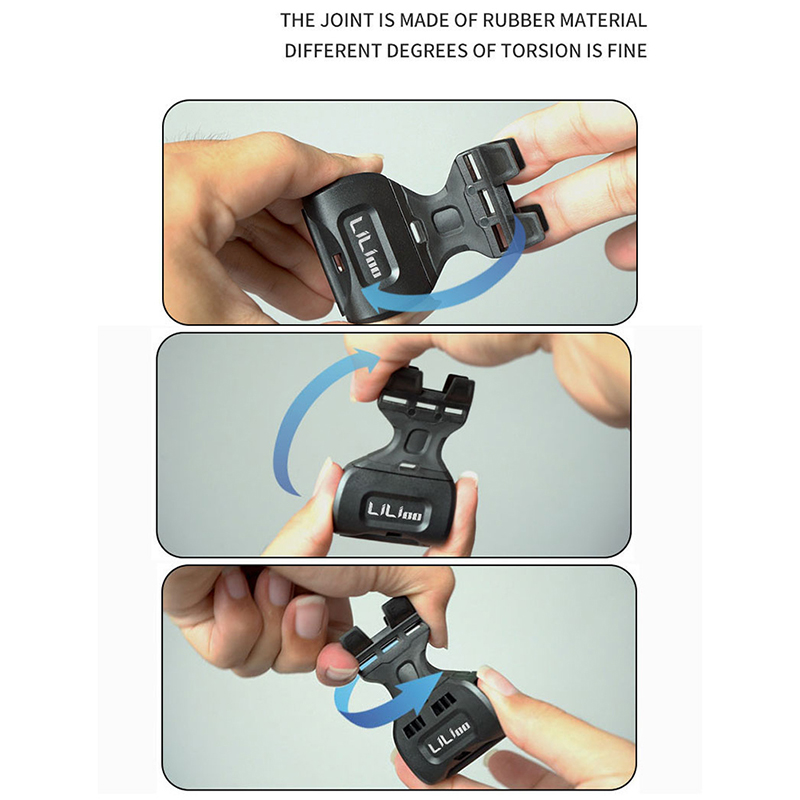 THE JOINT IS MADE OF RUBBER MATERIAL
DIFFERENT DEGREES OF TORSION IS FINE

LiLioo

LiLioo

LiLioo