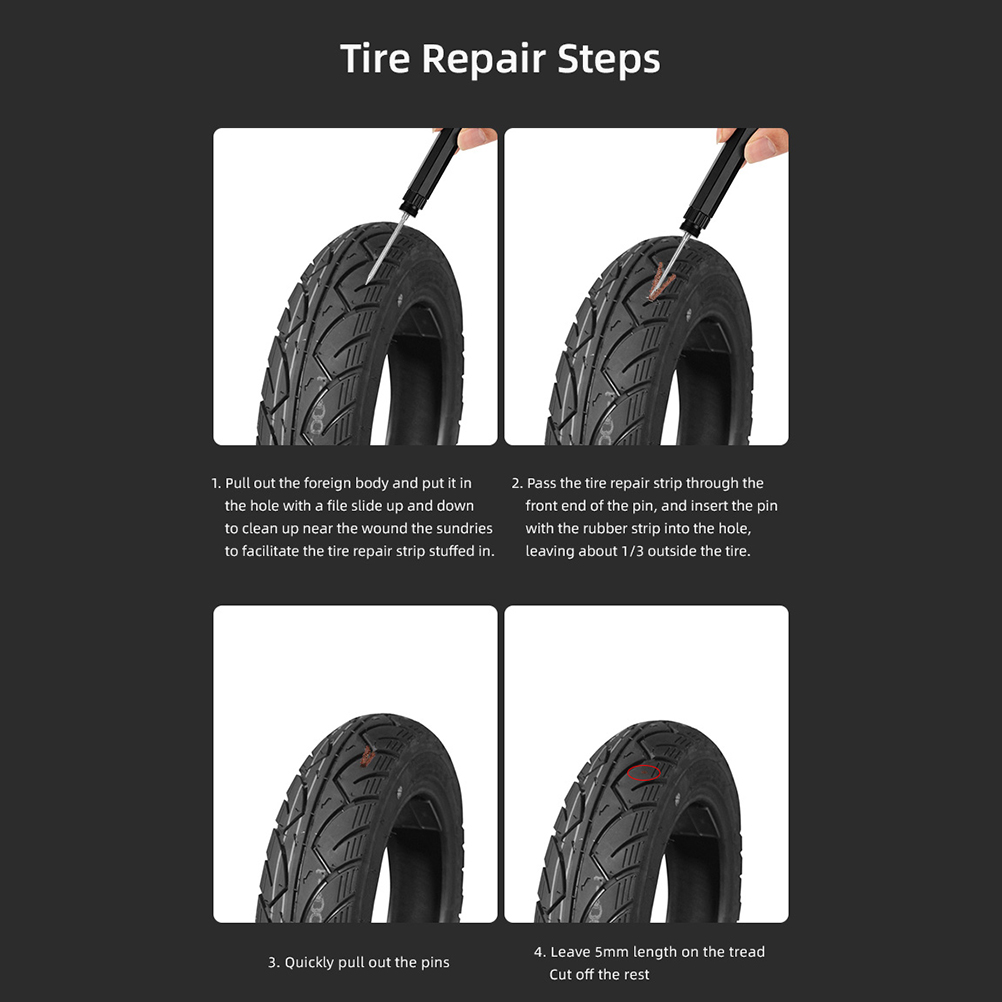 Tire Repair Steps

1. Pull out the foreign body and put it in the hole with a file slide up and down to clean up near the wound the sundries to facilitate the tire repair strip stuffed in.

2. Pass the tire repair strip through the front end of the pin, and insert the pin with the rubber strip into the hole, leaving about 1/3 outside the tire.

3. Quickly pull out the pins

4. Leave 5mm length on the tread
Cut off the rest