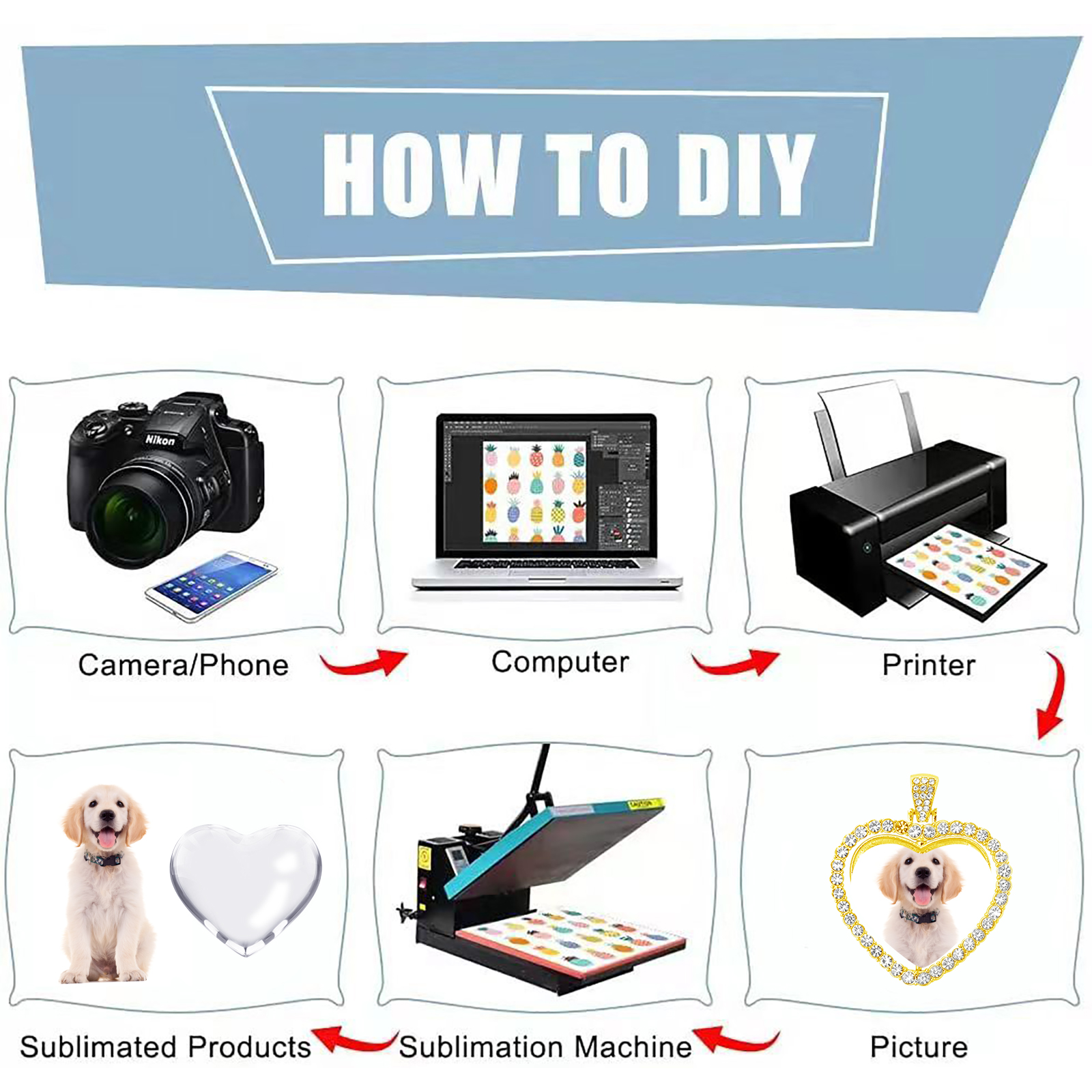 HOW TO DIY

Nikon

Camera/Phone

Computer

Printer

Sublimated Products

Sublimation Machine

Picture